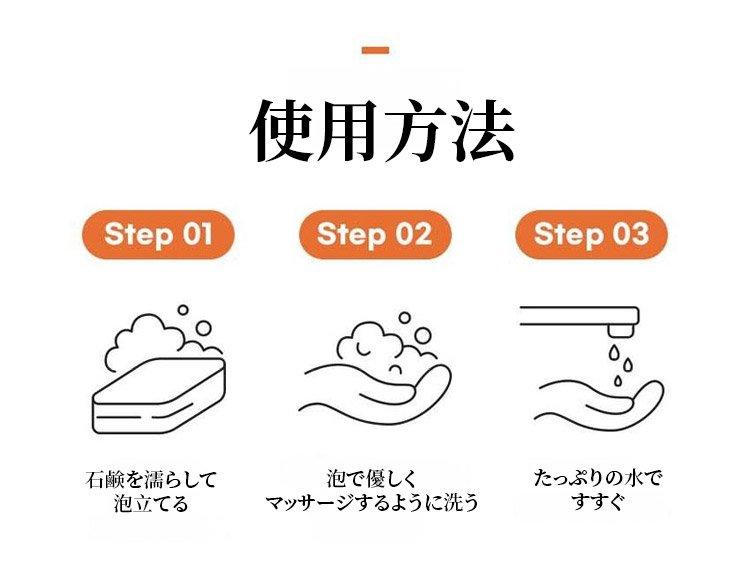 使用方法

Step 01

石鹸を濡らして泡立てる

Step 02

泡で優しくマッサージするように洗う

Step 03

たっぷりの水ですすぐ