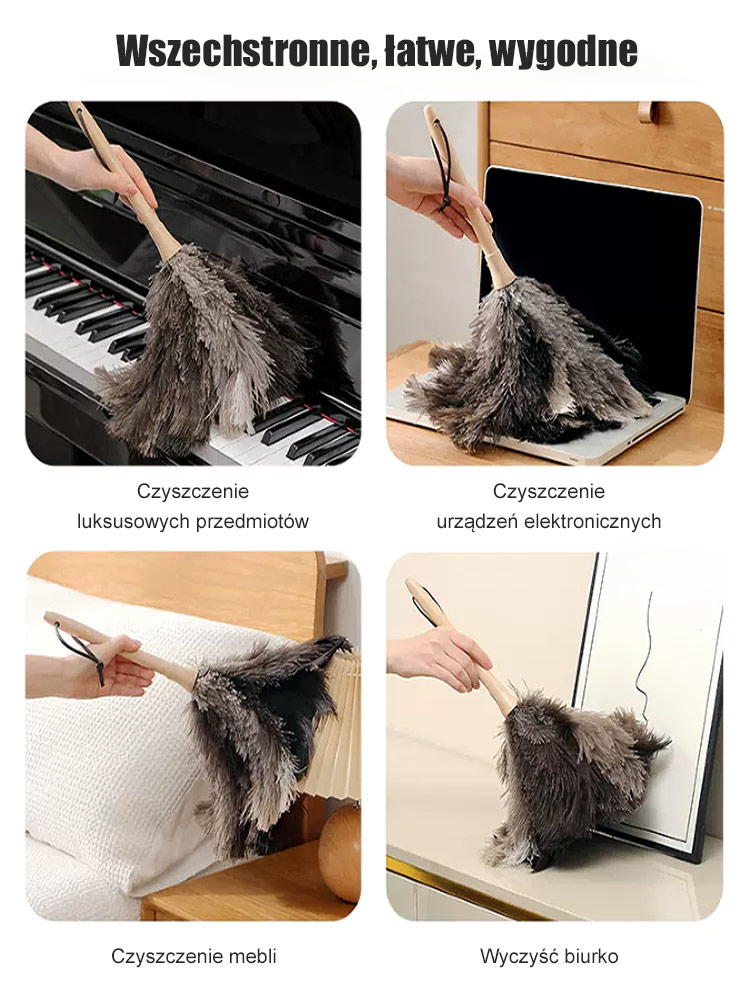 Wszechstronne, łatwe, wygodne

Czyszczenie
luksusowych przedmiotów

Czyszczenie
urządzeń elektronicznych

Czyszczenie mebli

Wyczyść biurko