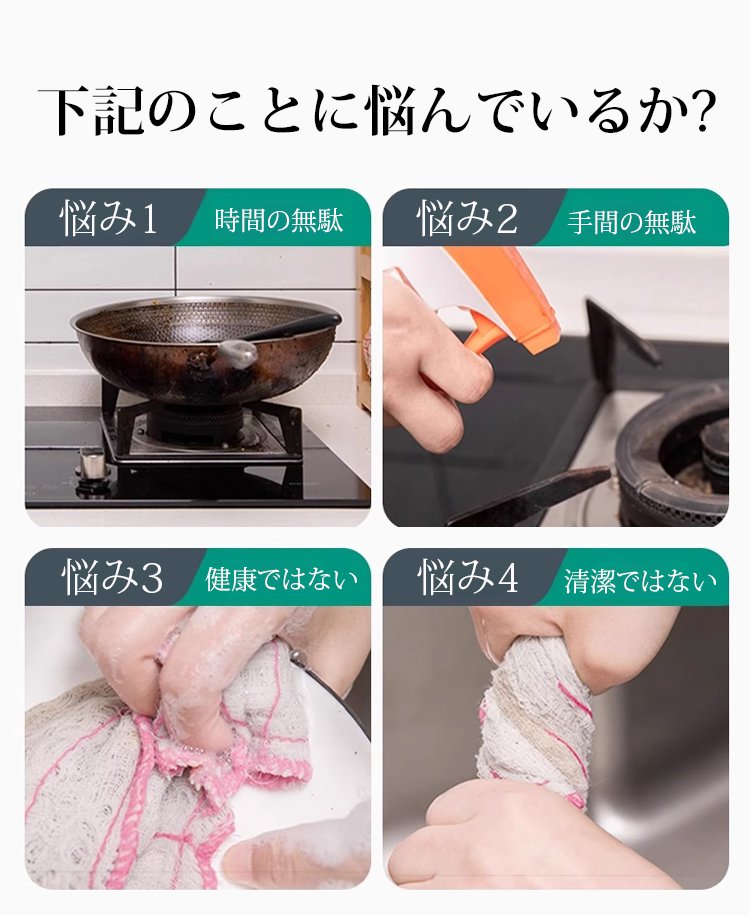 下記のことに悩んでいるか?

悩み1 時間の無駄

悩み2 手間の無駄

悩み3 健康ではない

悩み4 清潔ではない