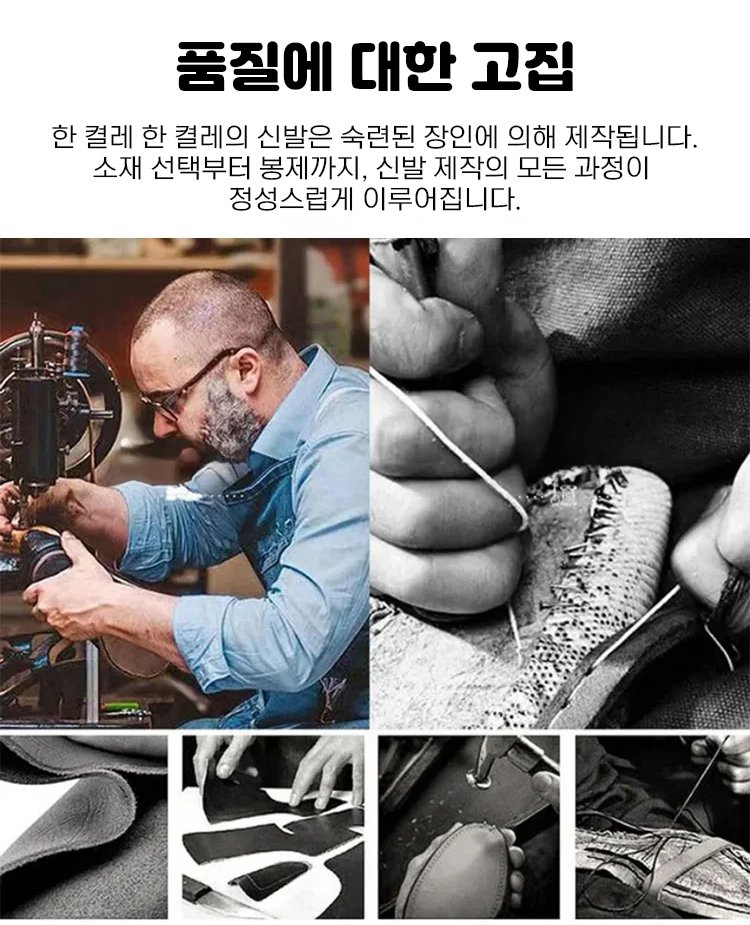 품질에 대한 고집

한 켤레 한 켤레의 신발은 숙련된 장인에 의해 제작됩니다. 소재 선택부터 봉제까지, 신발 제작의 모든 과정이 정성스럽게 이루어집니다.