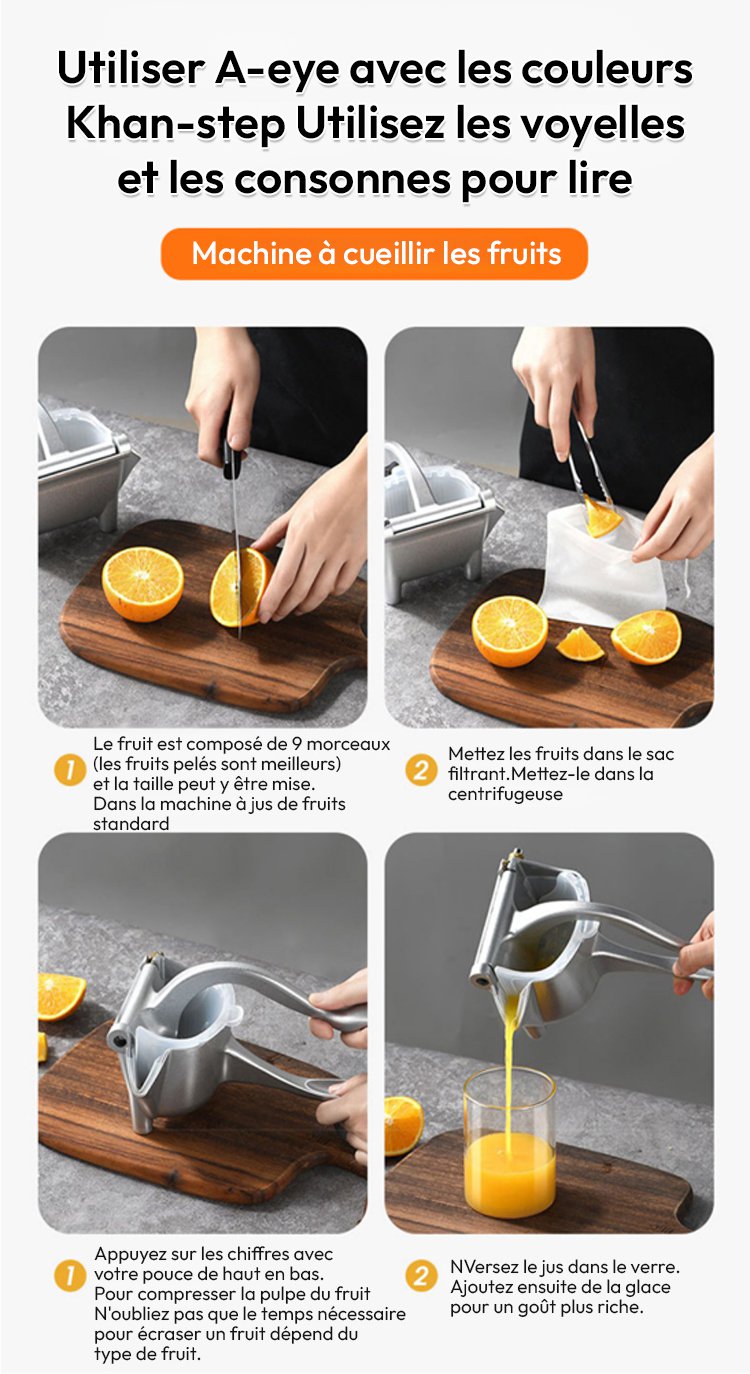 Utiliser A-eye avec les couleurs Khan-step Utilisez les voyelles et les consonnes pour lire

Machine à cueillir les fruits

1
Le fruit est composé de 9 morceaux (les fruits pelés sont meilleurs) et la taille peut y être mise. Dans la machine à jus de fruits standard

2
Mettez les fruits dans le sac filtrant.Mettez-le dans la centrifugeuse

1
Appuyez sur les chiffres avec votre pouce de haut en bas. Pour compresser la pulpe du fruit N'oubliez pas que le temps nécessaire pour écraser un fruit dépend du type de fruit.

2
NVersez le jus dans le verre. Ajoutez ensuite de la glace pour un goût plus riche.