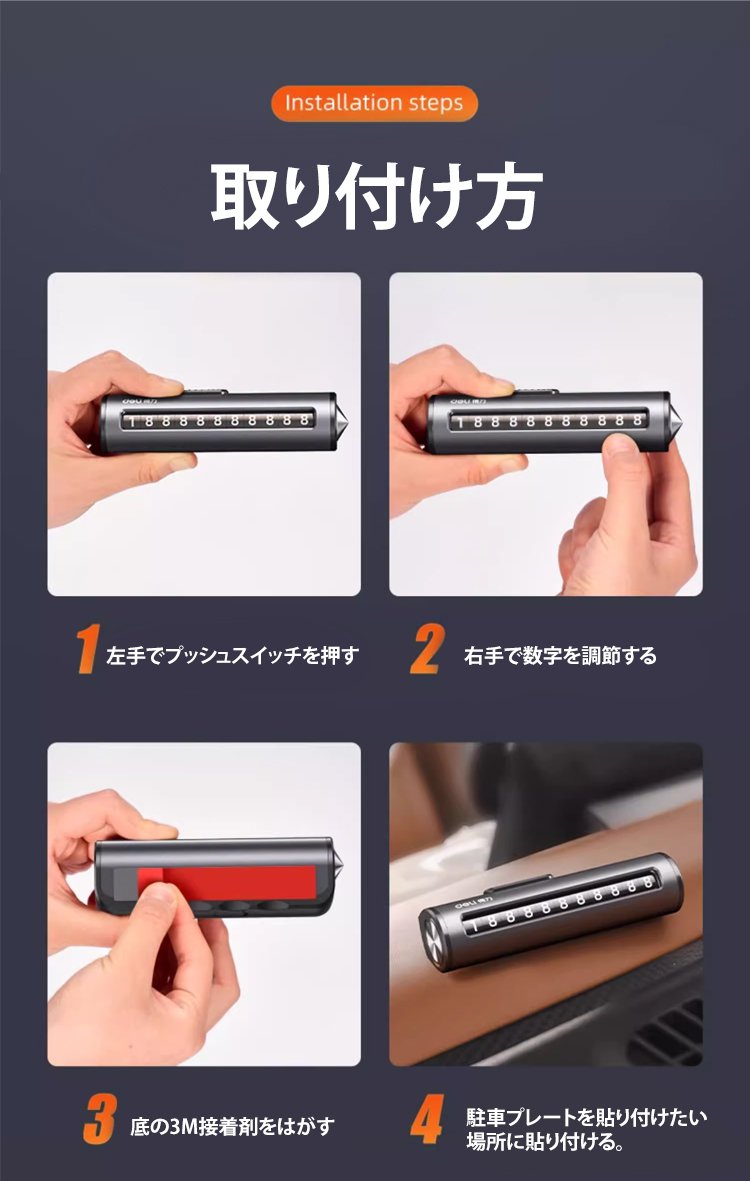 Installation steps

取り付け方

deli 得力
1 8 8 8 8 8 8 8 8 8 8

deli 得力
1 8 8 8 8 8 8 8 8 8 8

1 左手でプッシュスイッチを押す

2 右手で数字を調節する

deli 得力
1 8 8 8 8 8 8 8 8 8 8

3 底の3M接着剤をはがす

4 駐車プレートを貼り付けたい場所に貼り付ける。