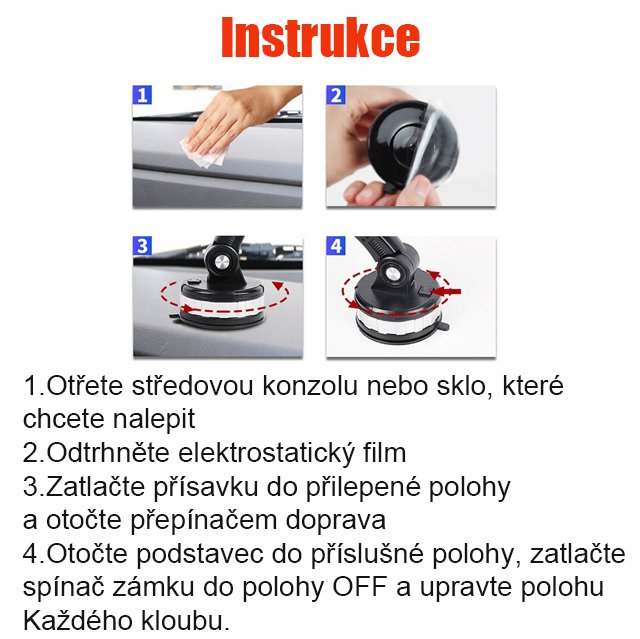 Instrukce

1

2

3

4

1.Otřete středovou konzolu nebo sklo, které chcete nalepit
2.Odtrhněte elektrostatický film
3.Zatlačte přísavku do přilepené polohy a otočte přepínačem doprava
4.Otočte podstavec do příslušné polohy, zatlačte spínač zámku do polohy OFF a upravte polohu Každého kloubu.