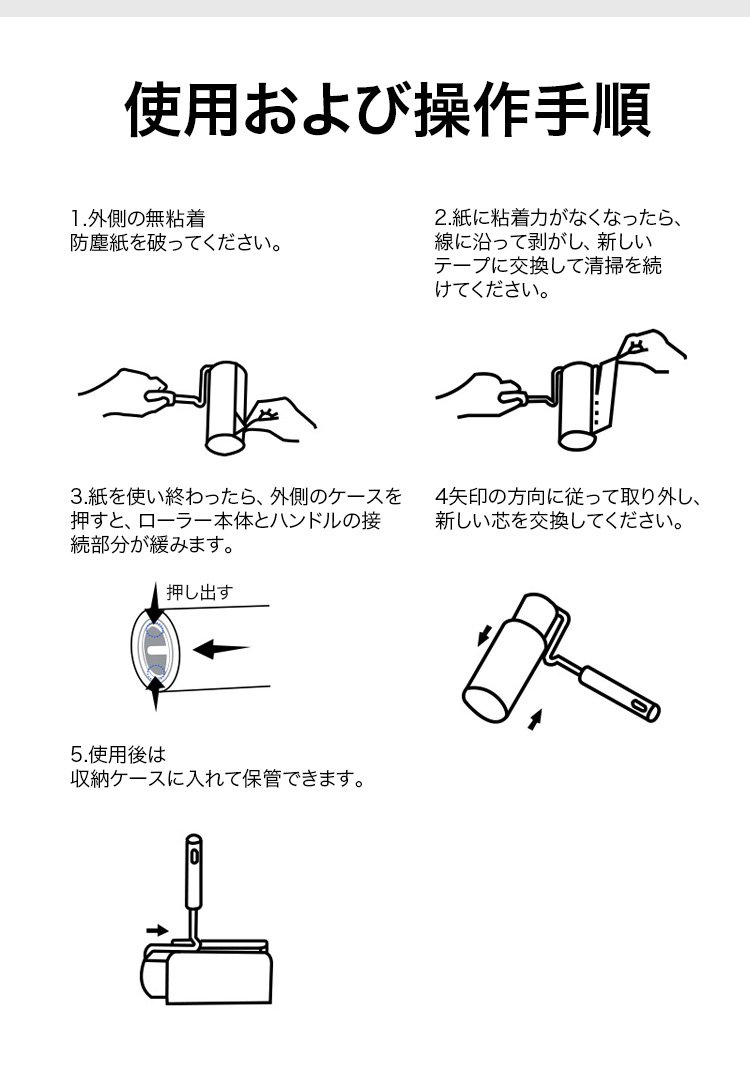 使用および操作手順

1.外側の無粘着防塵紙を破ってください。

2.紙に粘着力がなくなったら、線に沿って剥がし、新しいテープに交換して清掃を続けてください。

3.紙を使い終わったら、外側のケースを押すと、ローラー本体とハンドルの接続部分が緩みます。

押し出す

4矢印の方向に従って取り外し、新しい芯を交換してください。

5.使用後は収納ケースに入れて保管できます。