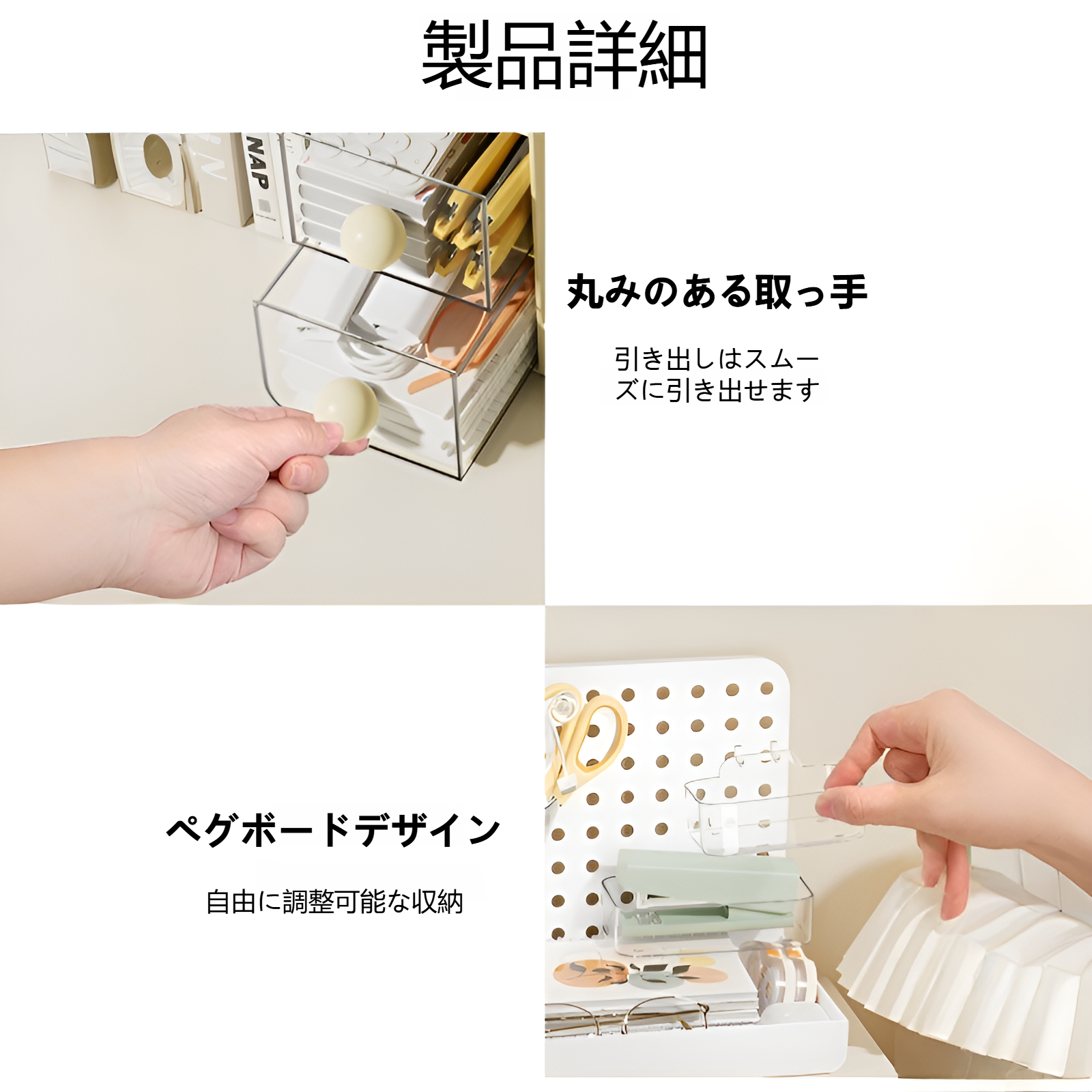 製品詳細

NAP

丸みのある取っ手

引き出しはスムーズに引き出せます

ペグボードデザイン

自由に調整可能な収納