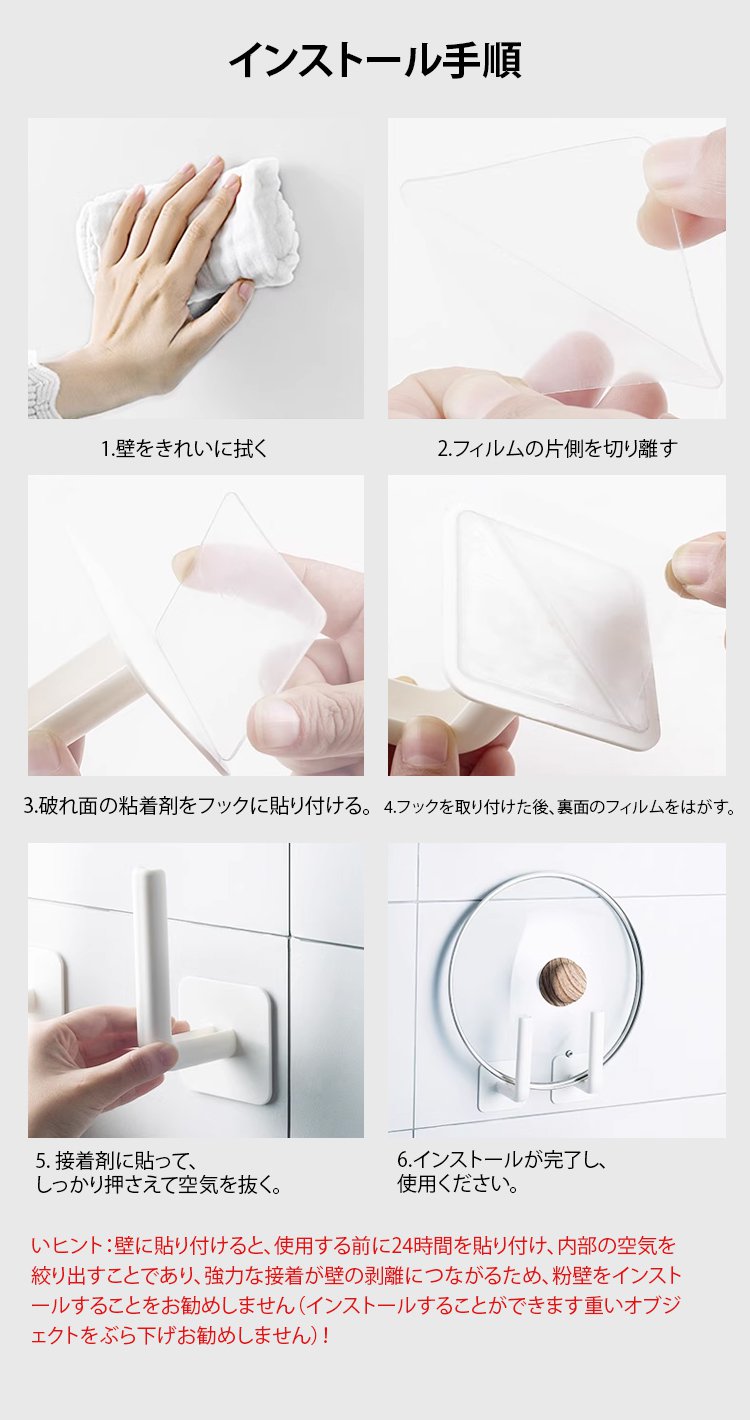 インストール手順

1.壁をきれいに拭く

2.フィルムの片側を切り離す

3.破れ面の粘着剤をフックに貼り付ける。

4.フックを取り付けた後、裏面のフィルムをはがす。

5. 接着剤に貼って、しっかり押さえて空気を抜く。

6.インストールが完了し、使用ください。

いヒント：壁に貼り付けると、使用する前に24時間を貼り付け、内部の空気を絞り出すことであり、強力な接着が壁の剥離につながるため、粉壁をインストールすることをお勧めしません（インストールすることができます重いオブジェクトをぶら下げお勧めしません）！