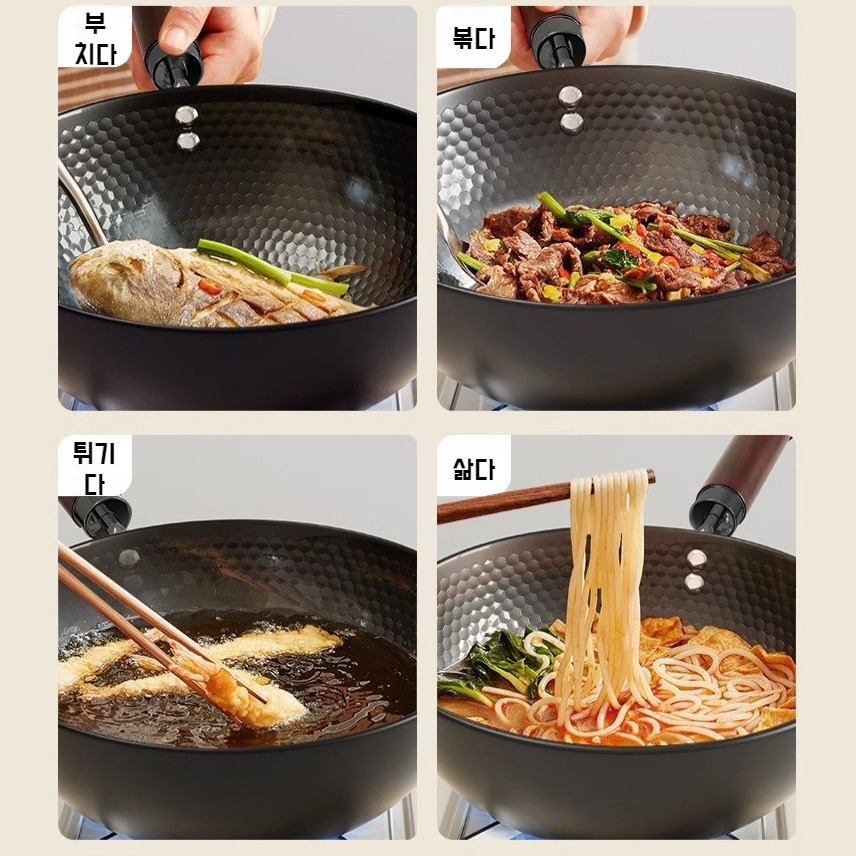 부치다

볶다

튀기다

삶다