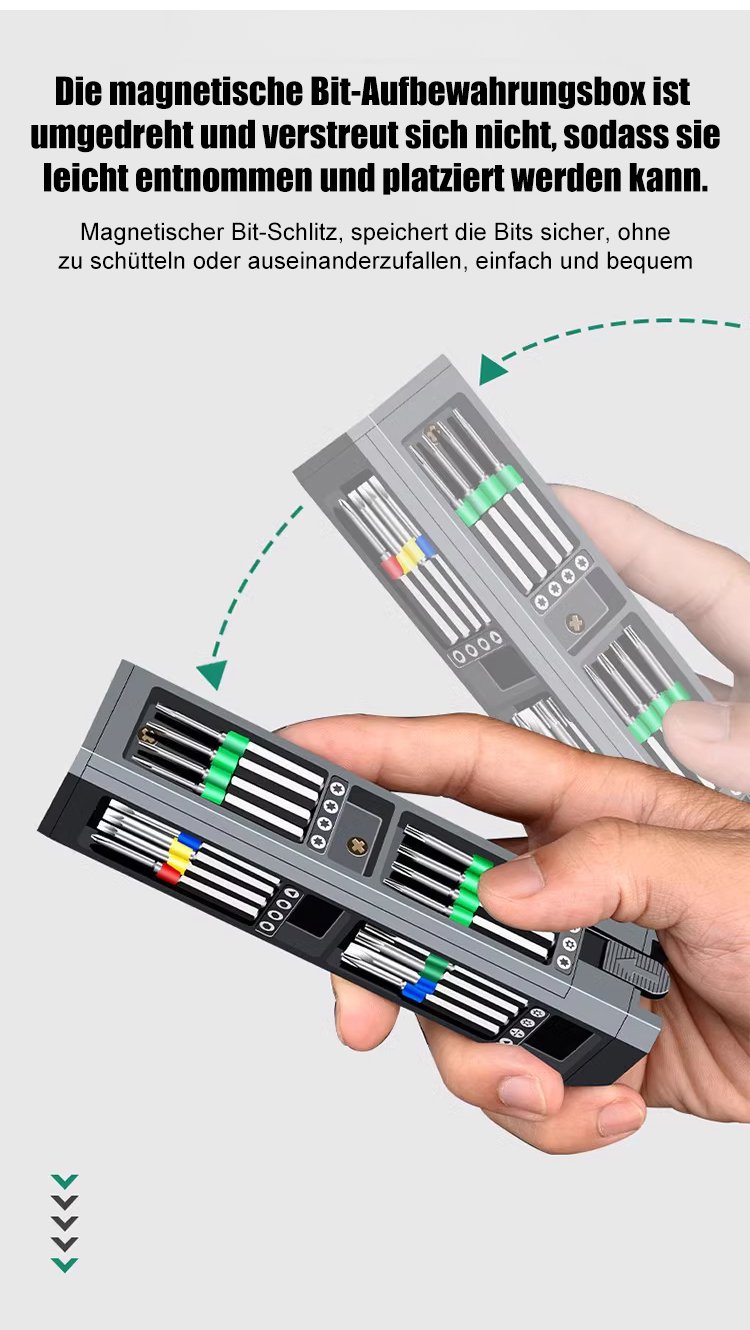 Die magnetische Bit-Aufbewahrungsbox ist umgedreht und verstreut sich nicht, sodass sie leicht entnommen und platziert werden kann.

Magnetischer Bit-Schlitz, speichert die Bits sicher, ohne zu schütteln oder auseinanderzufallen, einfach und bequem