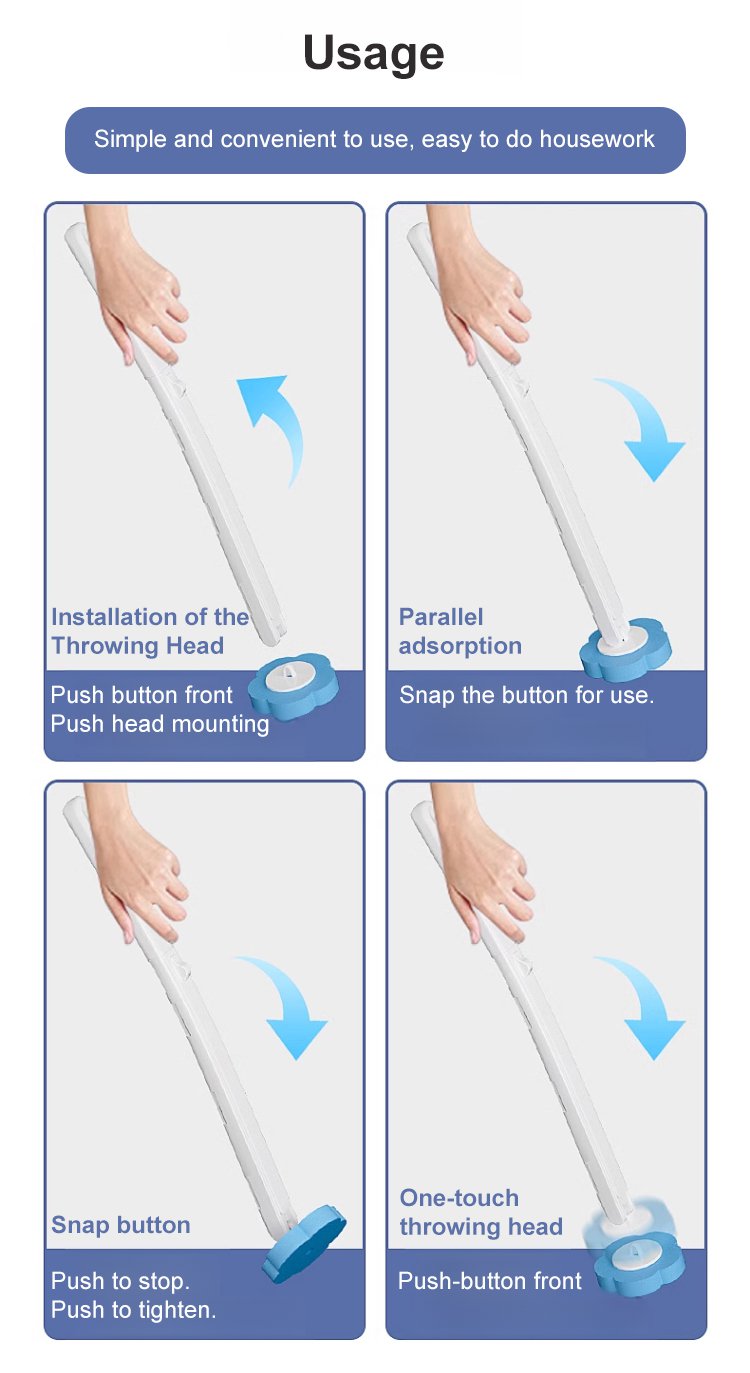 Usage

Simple and convenient to use, easy to do housework

Installation of the Throwing Head

Push button front
Push head mounting

Parallel adsorption

Snap the button for use.

Snap button

Push to stop.
Push to tighten.

One-touch throwing head

Push-button front