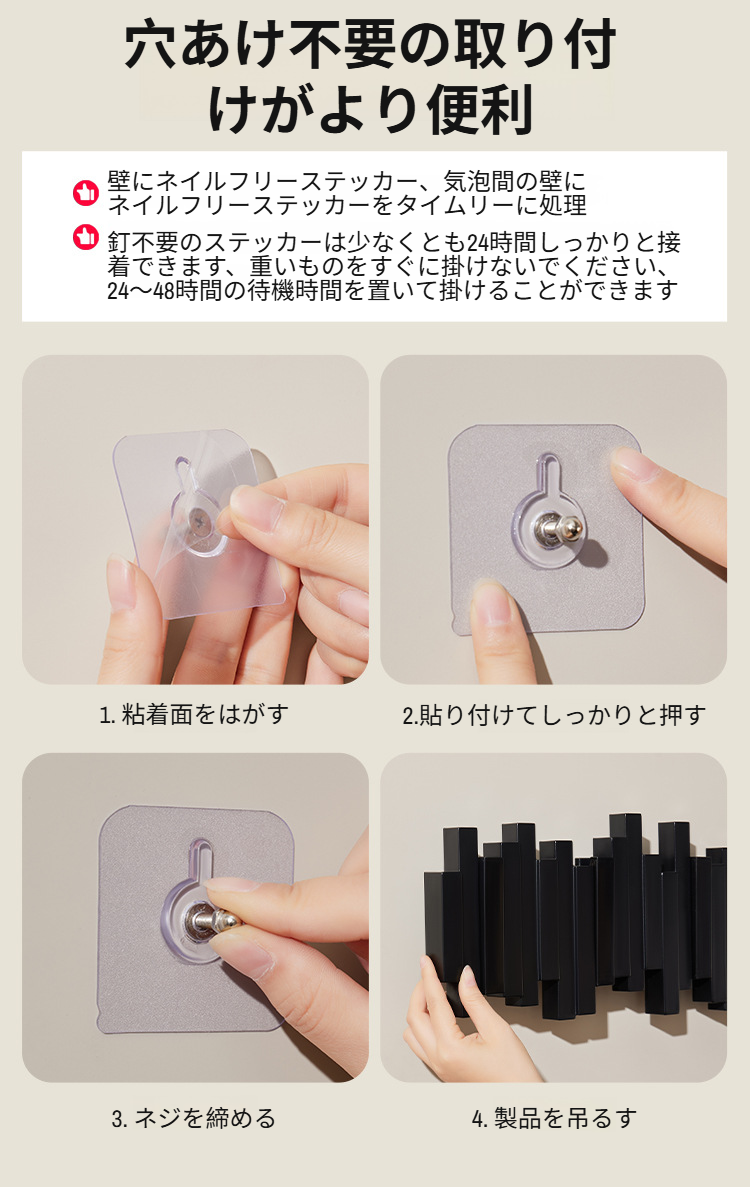 穴あけ不要の取り付けがより便利

壁にネイルフリーステッカー、気泡間の壁にネイルフリーステッカーをタイムリーに処理

釘不要のステッカーは少なくとも24時間しっかりと接着できます、重いものをすぐに掛けないでください、24～48時間の待機時間を置いて掛けることができます

1. 粘着面をはがす

2.貼り付けてしっかりと押す

3. ネジを締める

4. 製品を吊るす