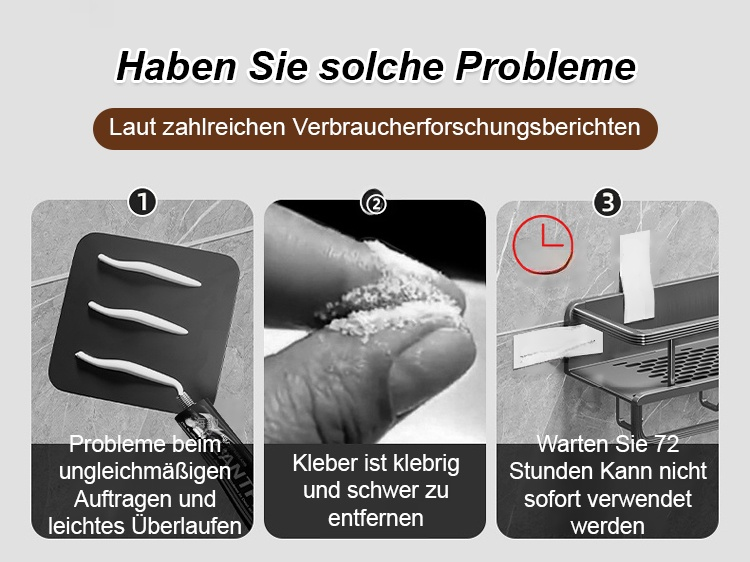 Haben Sie solche Probleme

Laut zahlreichen Verbraucherforschungsberichten

1

Probleme beim ungleichmäßigen Auftragen und leichtes Überlaufen

2

Kleber ist klebrig und schwer zu entfernen

3

Warten Sie 72 Stunden Kann nicht sofort verwendet werden