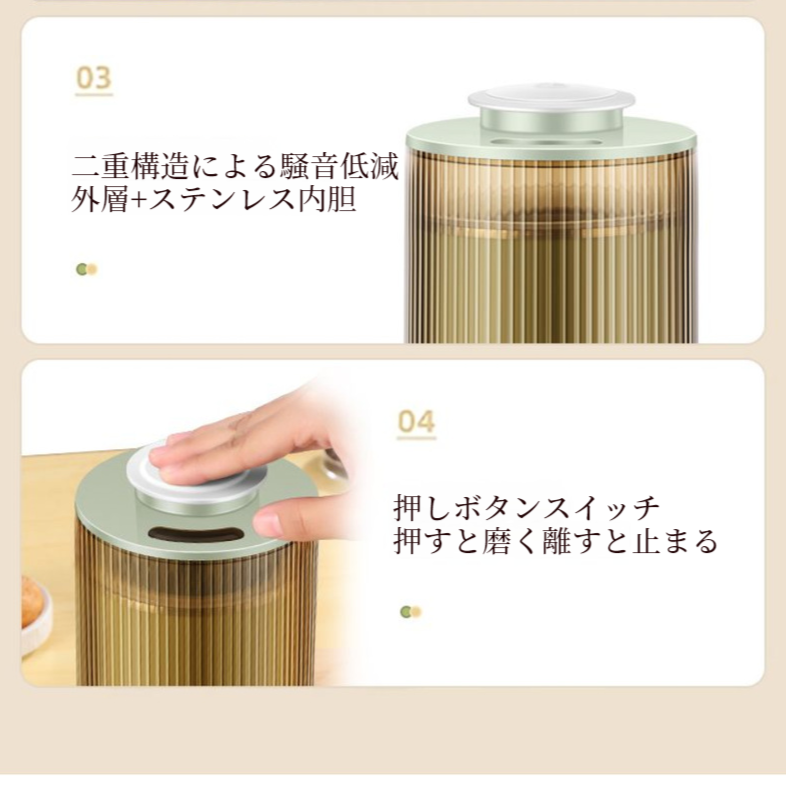 03

二重構造による騒音低減
外層+ステンレス内胆

04

押しボタンスイッチ
押すと磨く離すと止まる