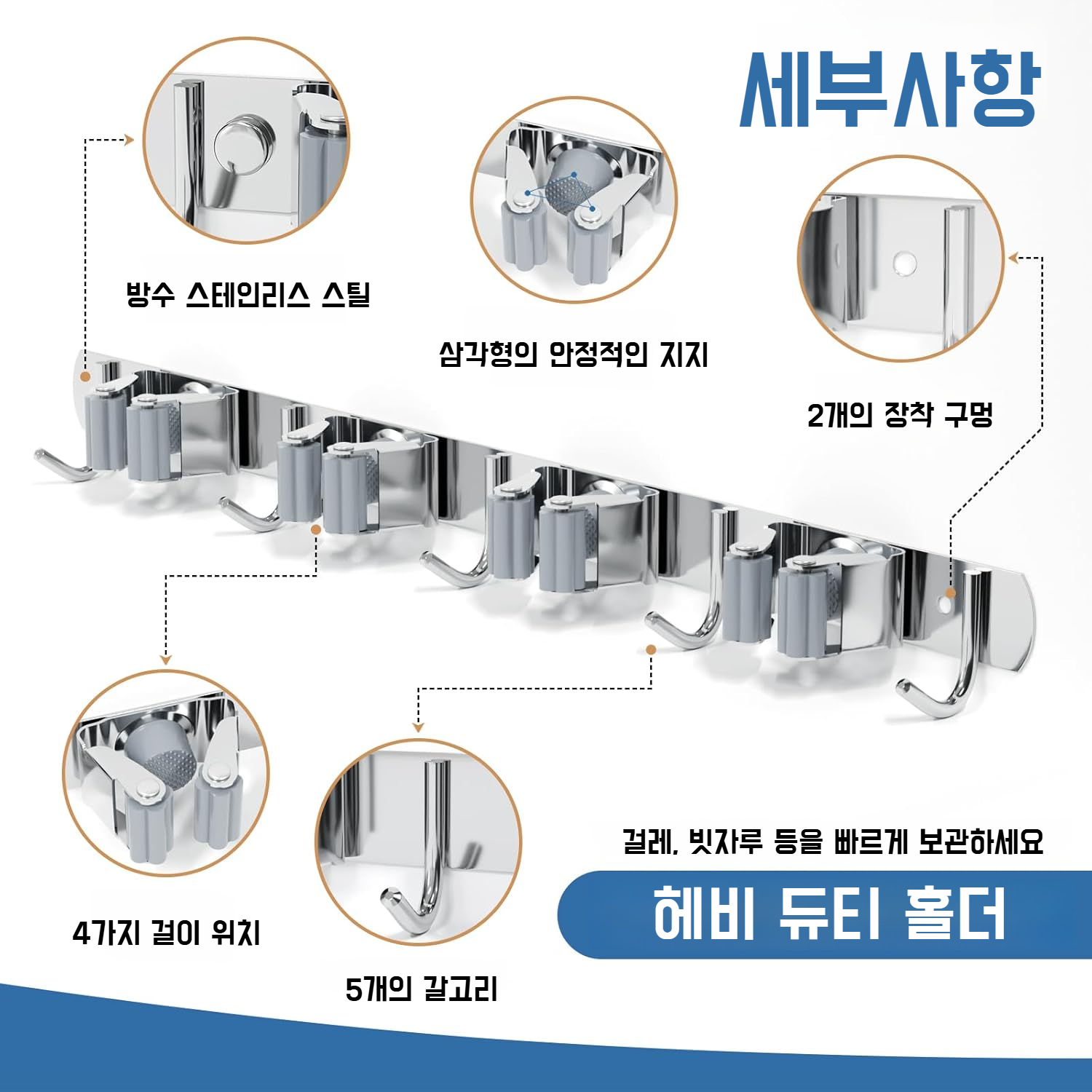 세부사항

방수 스테인리스 스틸

삼각형의 안정적인 지지

2개의 장착 구멍

4가지 걸이 위치

5개의 갈고리

걸레, 빗자루 등을 빠르게 보관하세요

헤비 듀티 홀더