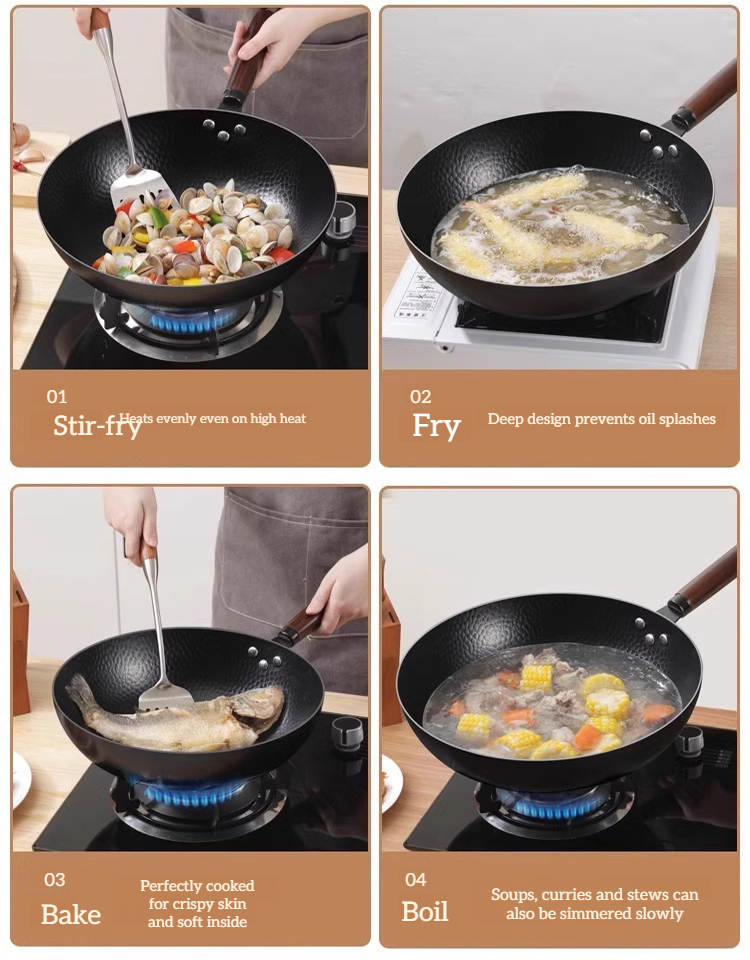 01
Stir-fry
Heats evenly even on high heat

02
Fry
Deep design prevents oil splashes

03
Bake
Perfectly cooked for crispy skin and soft inside

04
Boil
Soups, curries and stews can also be simmered slowly