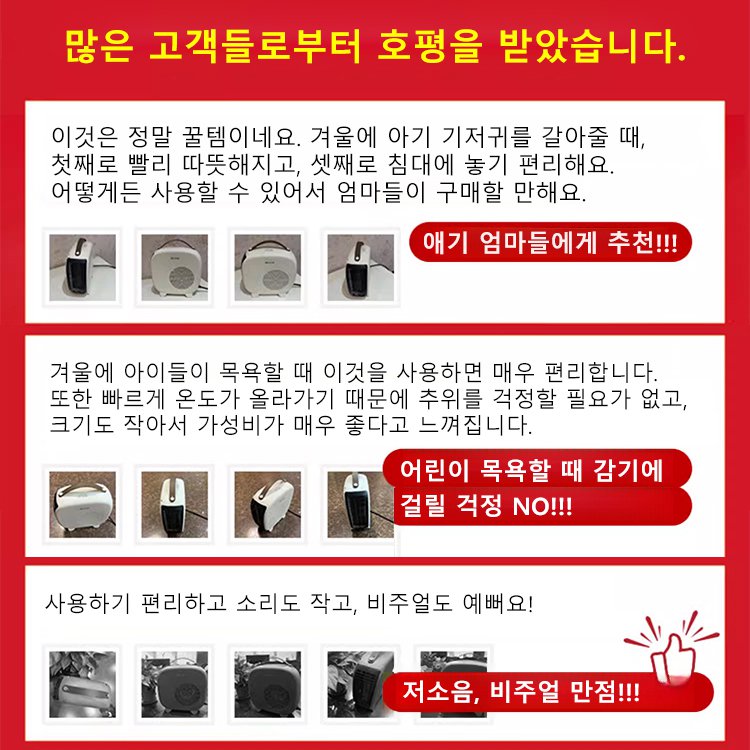 많은 고객들로부터 호평을 받았습니다.

이것은 정말 꿀템이네요. 겨울에 아기 기저귀를 갈아줄 때, 첫째로 빨리 따뜻해지고, 셋째로 침대에 놓기 편리해요. 어떻게든 사용할 수 있어서 엄마들이 구매할 만해요.

애기 엄마들에게 추천!!!

겨울에 아이들이 목욕할 때 이것을 사용하면 매우 편리합니다. 또한 빠르게 온도가 올라가기 때문에 추위를 걱정할 필요가 없고, 크기도 작아서 가성비가 매우 좋다고 느껴집니다.

어린이 목욕할 때 감기에 걸릴 걱정 NO!!!

사용하기 편리하고 소리도 작고, 비주얼도 예뻐요!

저소음, 비주얼 만점!!!