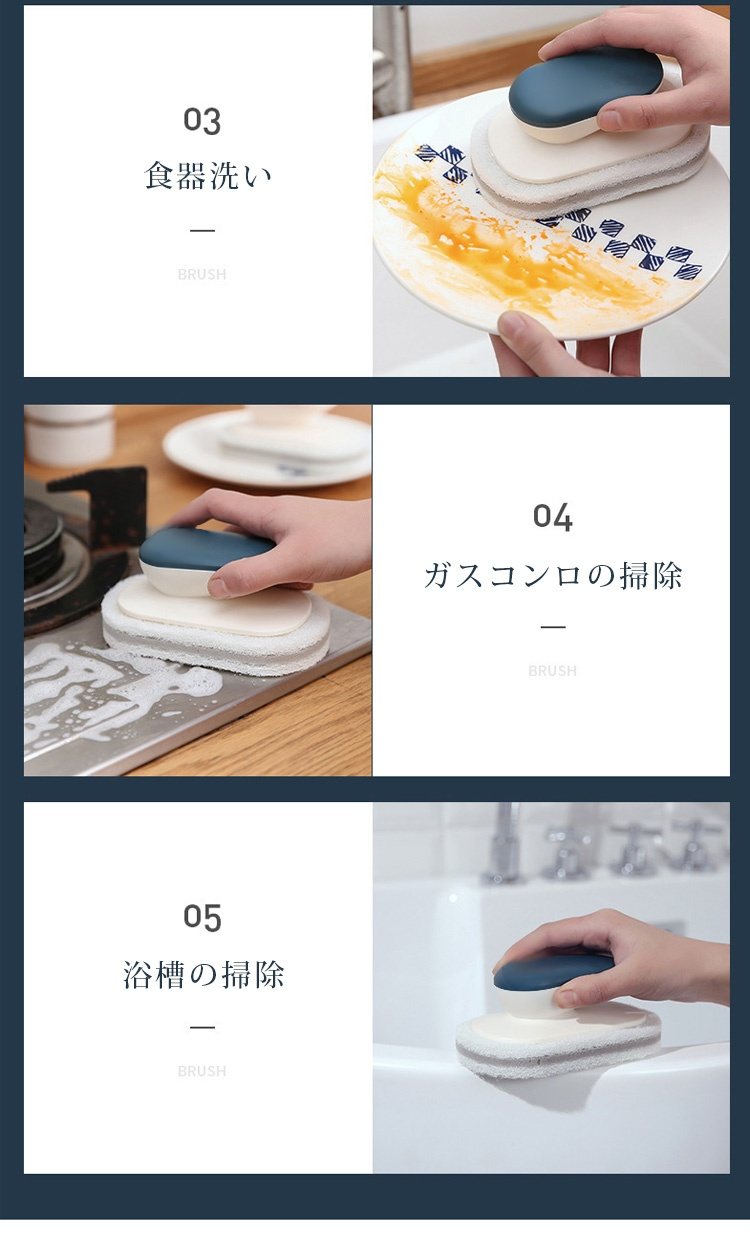 03

食器洗い

—

BRUSH

04

ガスコンロの掃除

—

BRUSH

05

浴槽の掃除

—

BRUSH