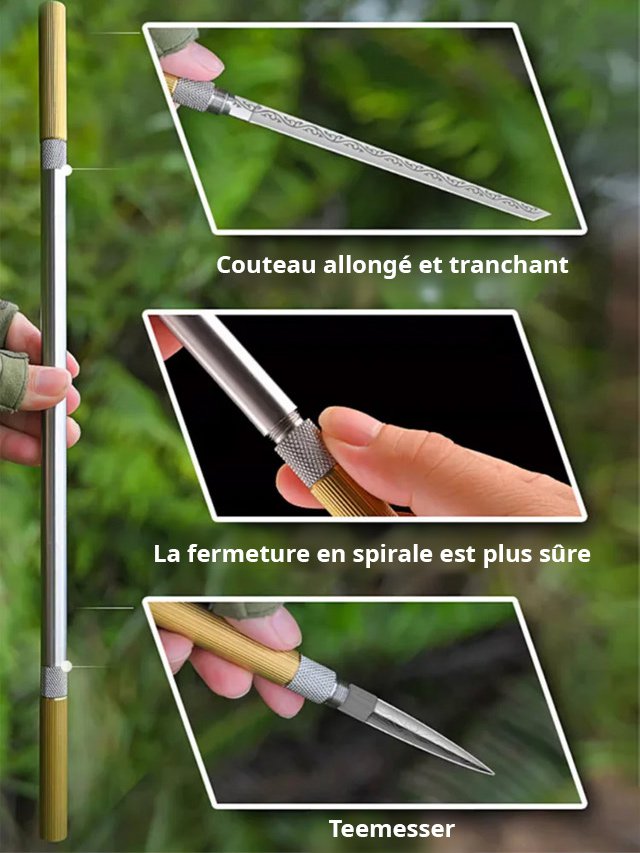 Couteau allongé et tranchant

La fermeture en spirale est plus sûre

Teemesser