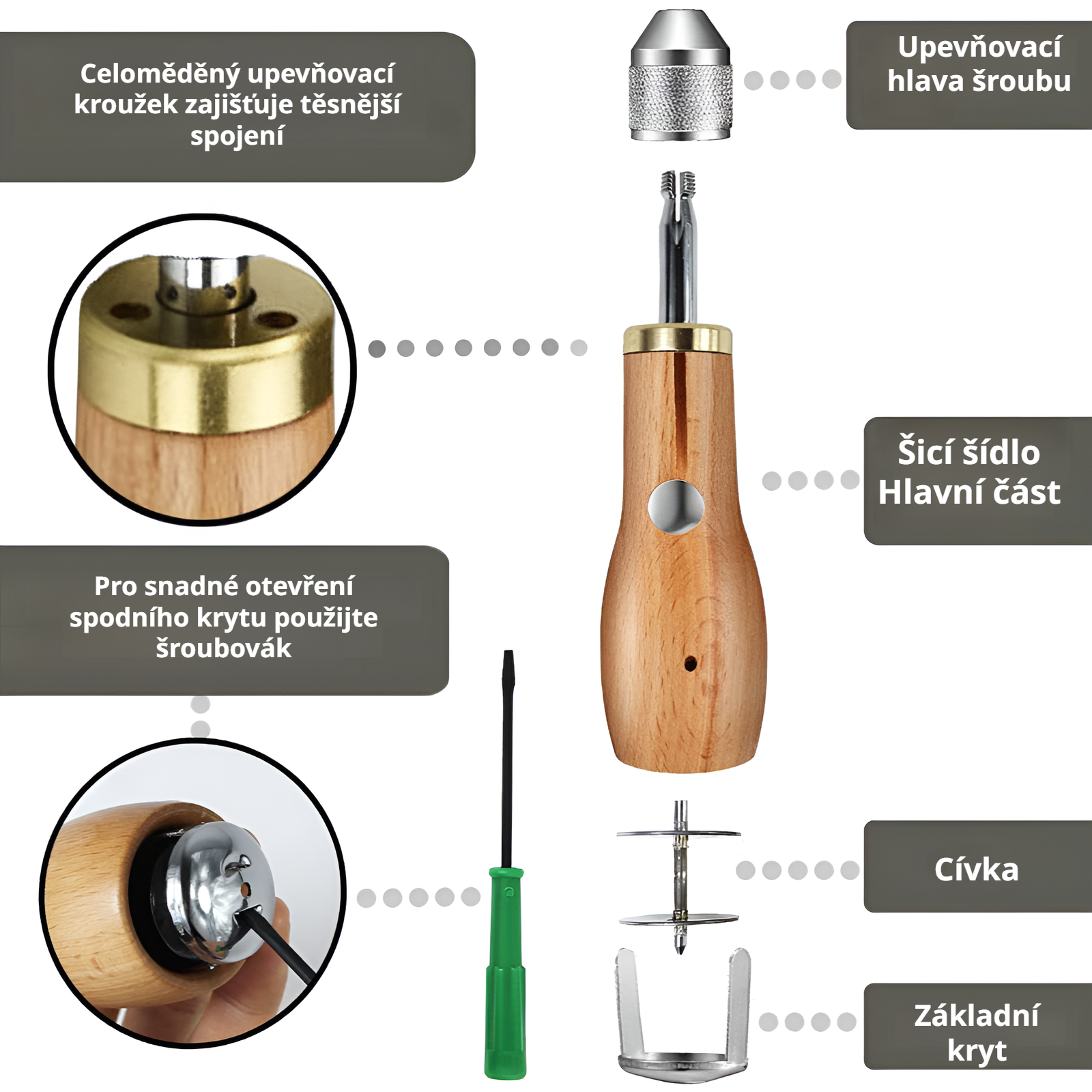 Celoměděný upevňovací kroužek zajišťuje těsnější spojení

Upevňovací hlava šroubu

Šicí šídlo Hlavní část

Pro snadné otevření spodního krytu použijte šroubovák

Cívka

Základní kryt