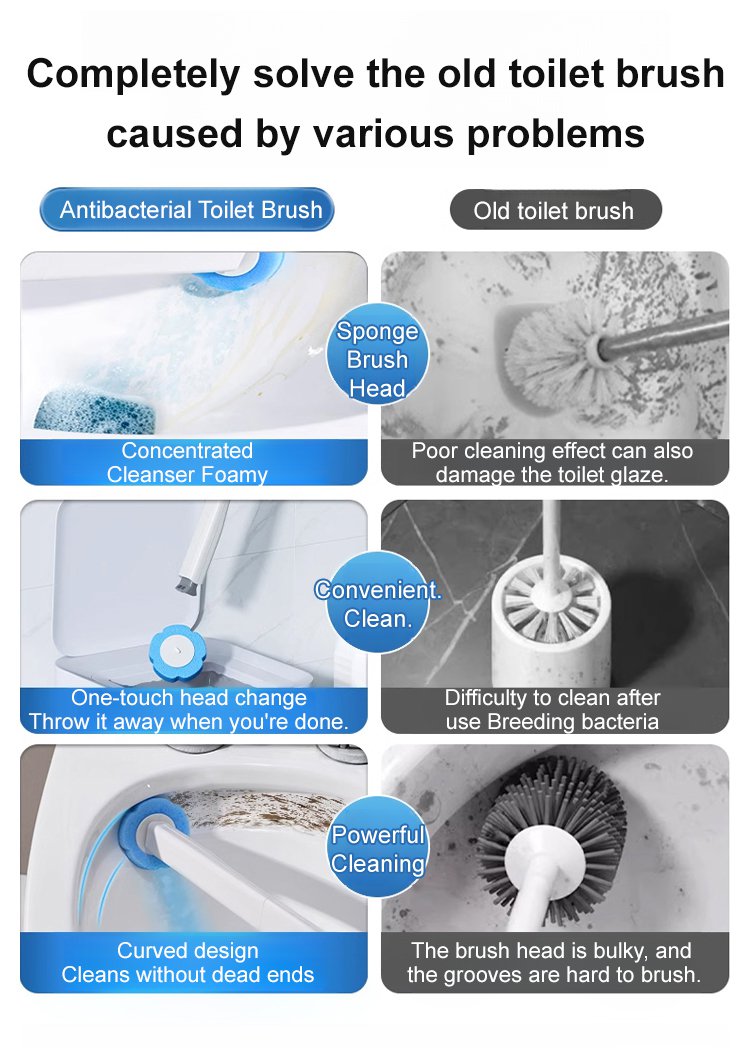 Completely solve the old toilet brush caused by various problems

Antibacterial Toilet Brush

Old toilet brush

Sponge Brush Head

Concentrated Cleanser Foamy

Poor cleaning effect can also damage the toilet glaze.

Convenient. Clean.

One-touch head change Throw it away when you're done.

Difficulty to clean after use Breeding bacteria

Powerful Cleaning

Curved design Cleans without dead ends

The brush head is bulky, and the grooves are hard to brush.