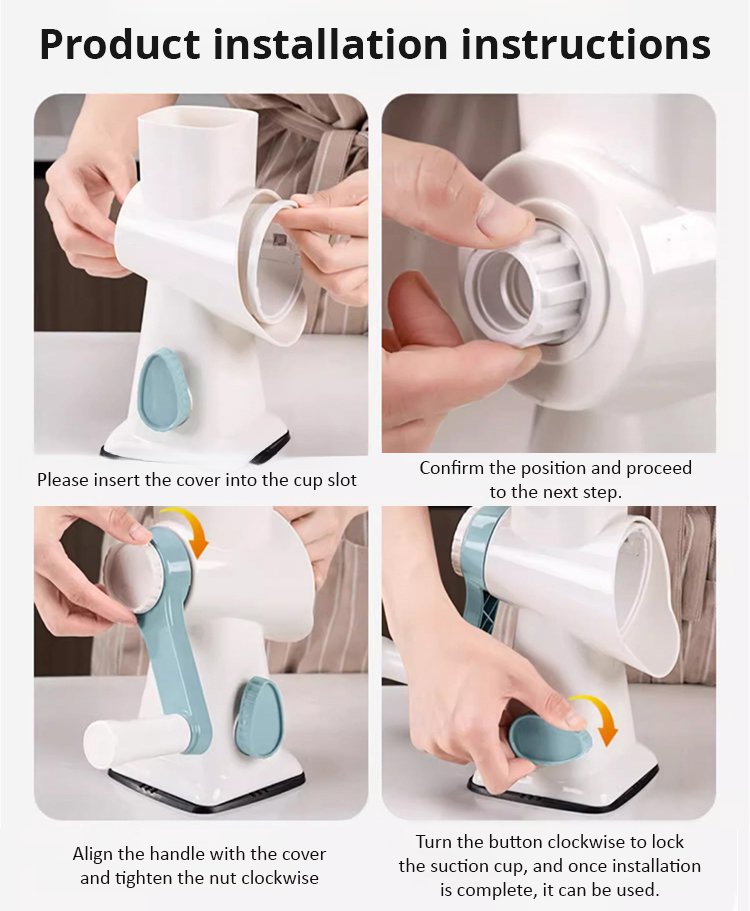 Product installation instructions

Please insert the cover into the cup slot

Confirm the position and proceed to the next step.

Align the handle with the cover and tighten the nut clockwise

Turn the button clockwise to lock the suction cup, and once installation is complete, it can be used.