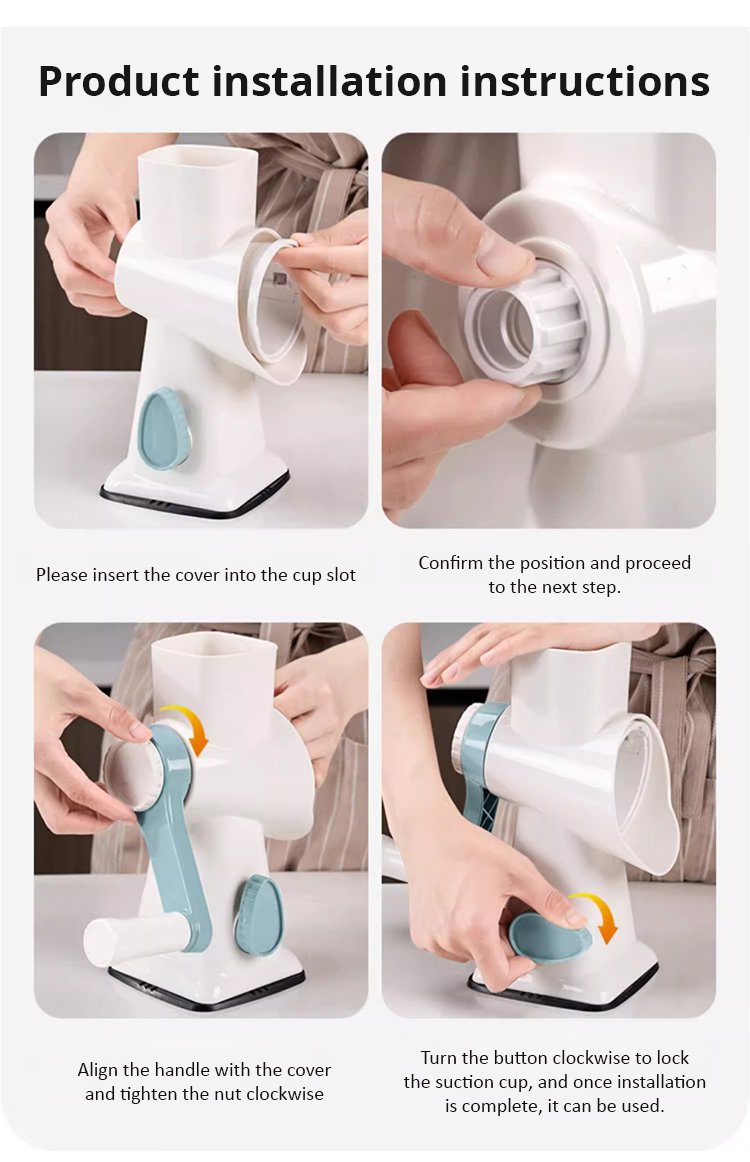 Product installation instructions

Please insert the cover into the cup slot

Confirm the position and proceed to the next step.

Align the handle with the cover and tighten the nut clockwise

Turn the button clockwise to lock the suction cup, and once installation is complete, it can be used.