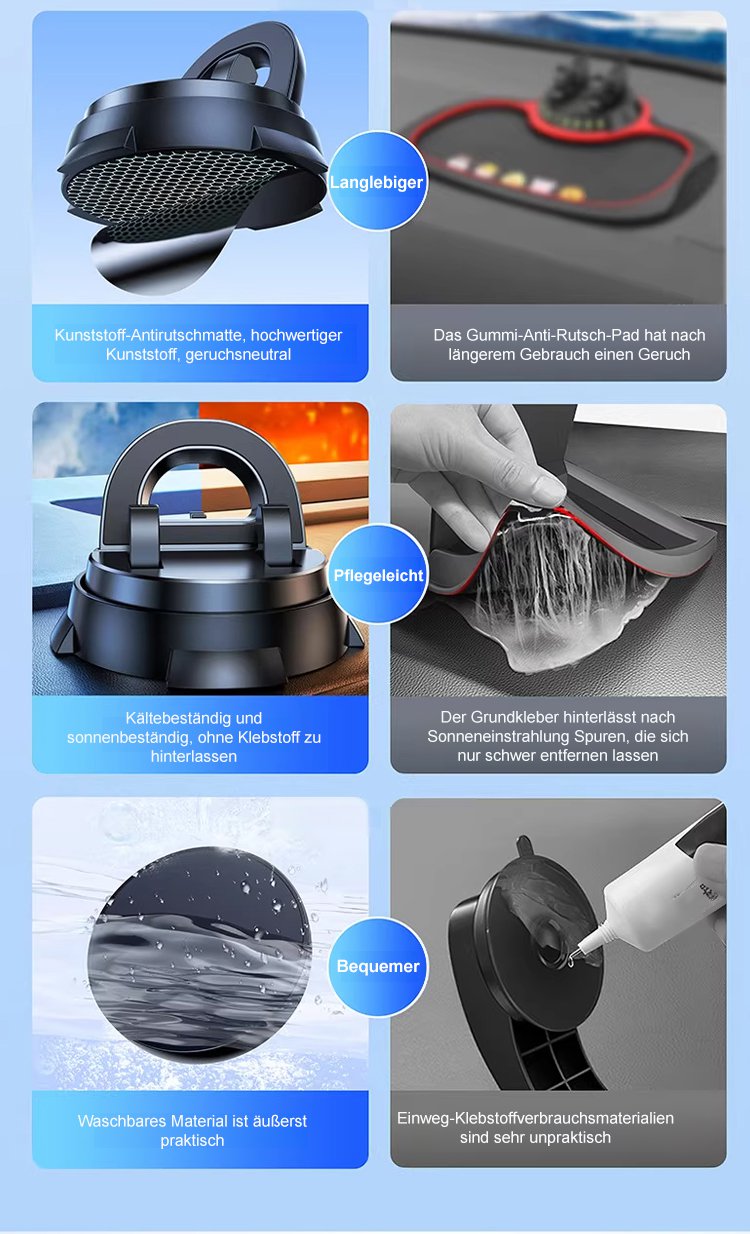 Langlebiger

Kunststoff-Antirutschmatte, hochwertiger Kunststoff, geruchsneutral

Das Gummi-Anti-Rutsch-Pad hat nach längerem Gebrauch einen Geruch

Pflegeleicht

Kältebeständig und sonnenbeständig, ohne Klebstoff zu hinterlassen

Der Grundkleber hinterlässt nach Sonneneinstrahlung Spuren, die sich nur schwer entfernen lassen

Bequemer

Waschbares Material ist äußerst praktisch

Einweg-Klebstoffverbrauchsmaterialien sind sehr unpraktisch