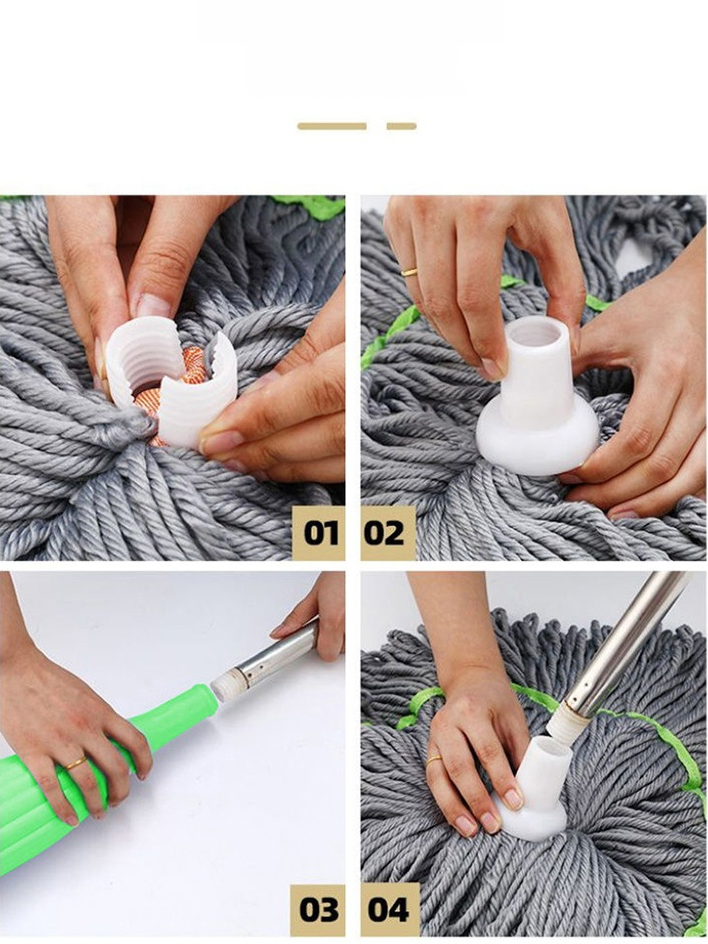 01
02
03
04