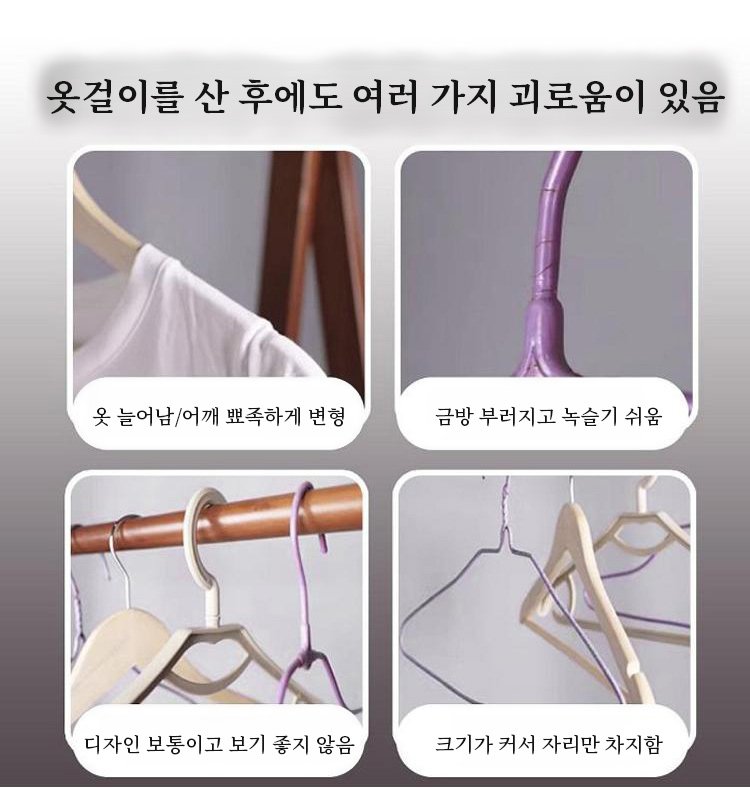 옷걸이를 산 후에도 여러 가지 괴로움이 있음

옷 늘어남/어깨 뾰족하게 변형

금방 부러지고 녹슬기 쉬움

디자인 보통이고 보기 좋지 않음

크기가 커서 자리만 차지함