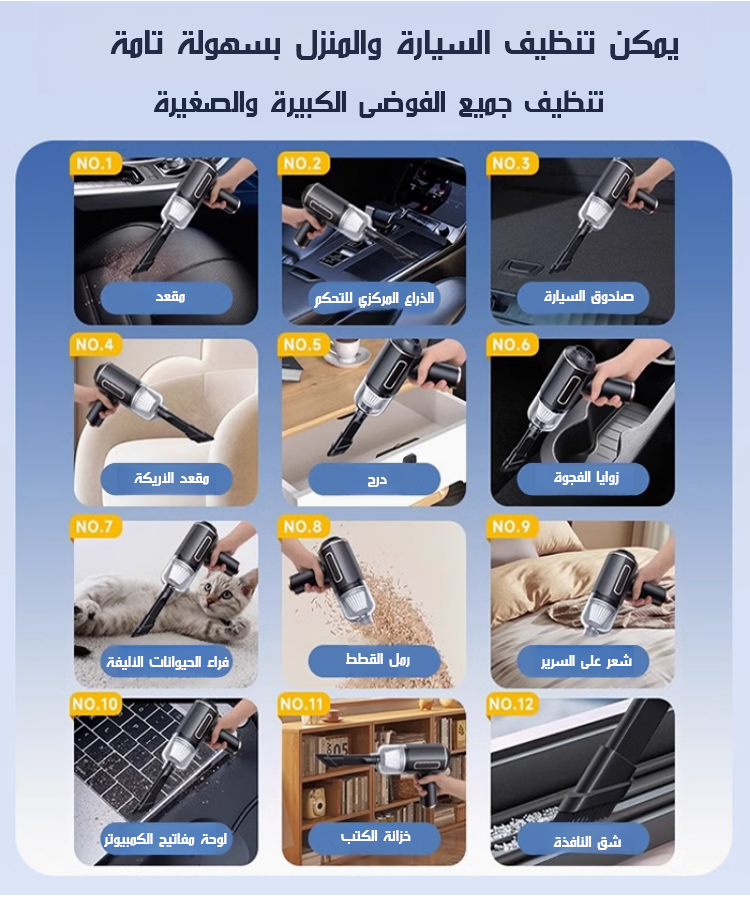 يمكن تنظيف السيارة والمنزل بسهولة تامة

تنظيف جميع الفوضى الكبيرة والصغيرة

NO.1
مقعد

NO.2
الذراع المركزي للتحكم

NO.3
صندوق السيارة

NO.4
مقعد الاريكة

NO.5
درج

NO.6
زوايا الفجوة

NO.7
فراء الحيوانات الاليفة

NO.8
رمل القطط

NO.9
شعر على السرير

NO.10
لوحة مفاتيح الكمبيوتر

NO.11
خزانة الكتب

NO.12
شق النافذة