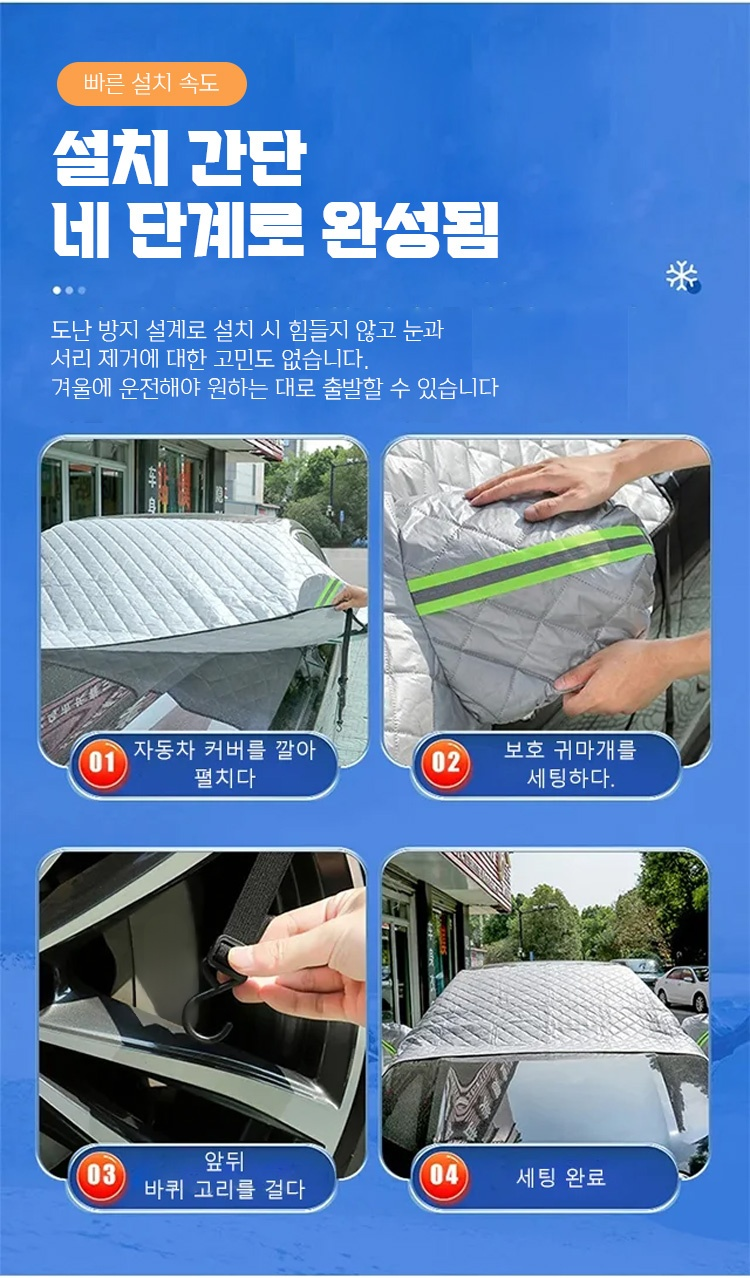 빠른 설치 속도

설치 간단
네 단계로 완성됨

도난 방지 설계로 설치 시 힘들지 않고 눈과 서리 제거에 대한 고민도 없습니다.
겨울에 운전해야 원하는 대로 출발할 수 있습니다

01 자동차 커버를 깔아 펼치다

02 보호 귀마개를 세팅하다.

03 앞뒤 바퀴 고리를 걸다

04 세팅 완료