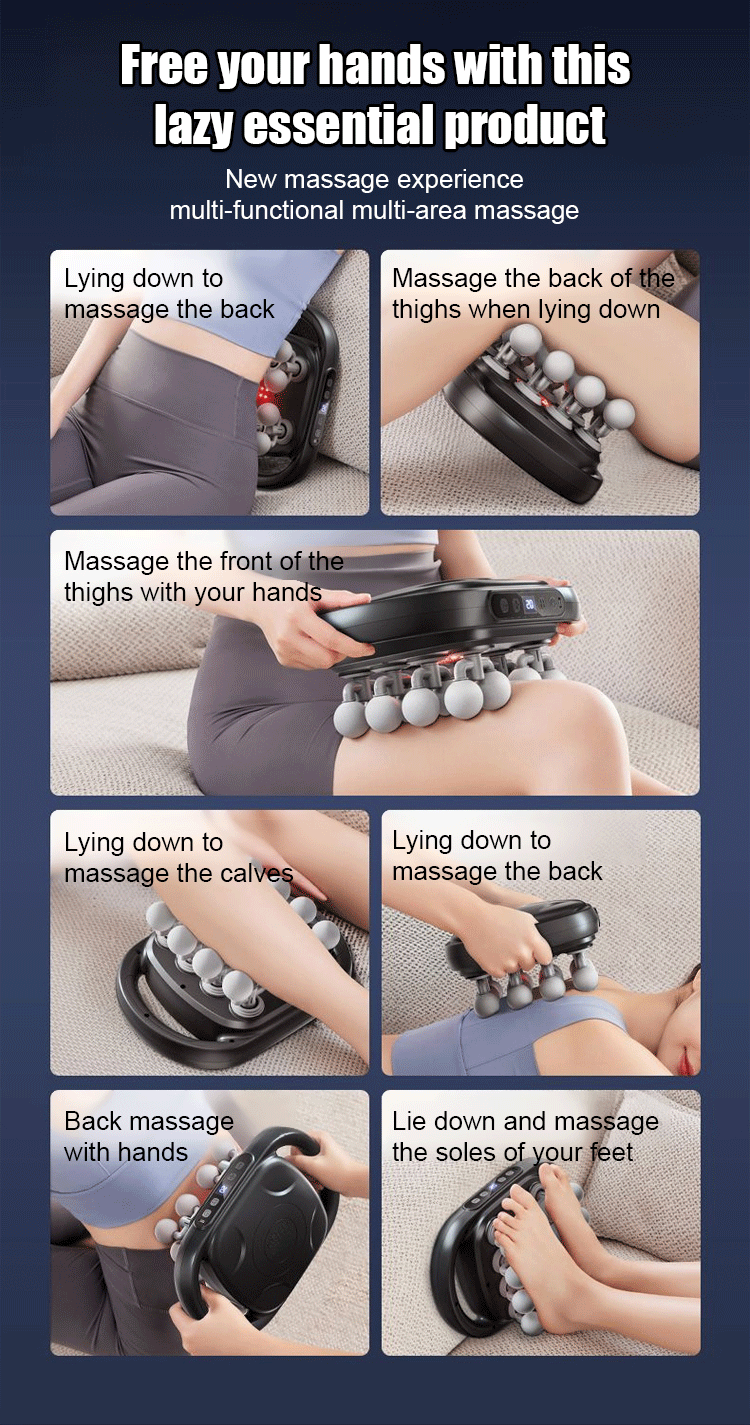 Free your hands with this lazy essential product

New massage experience
multi-functional multi-area massage

Lying down to massage the back

Massage the back of the thighs when lying down

Massage the front of the thighs with your hands

Lying down to massage the calves

Lying down to massage the back

Back massage with hands

Lie down and massage the soles of your feet