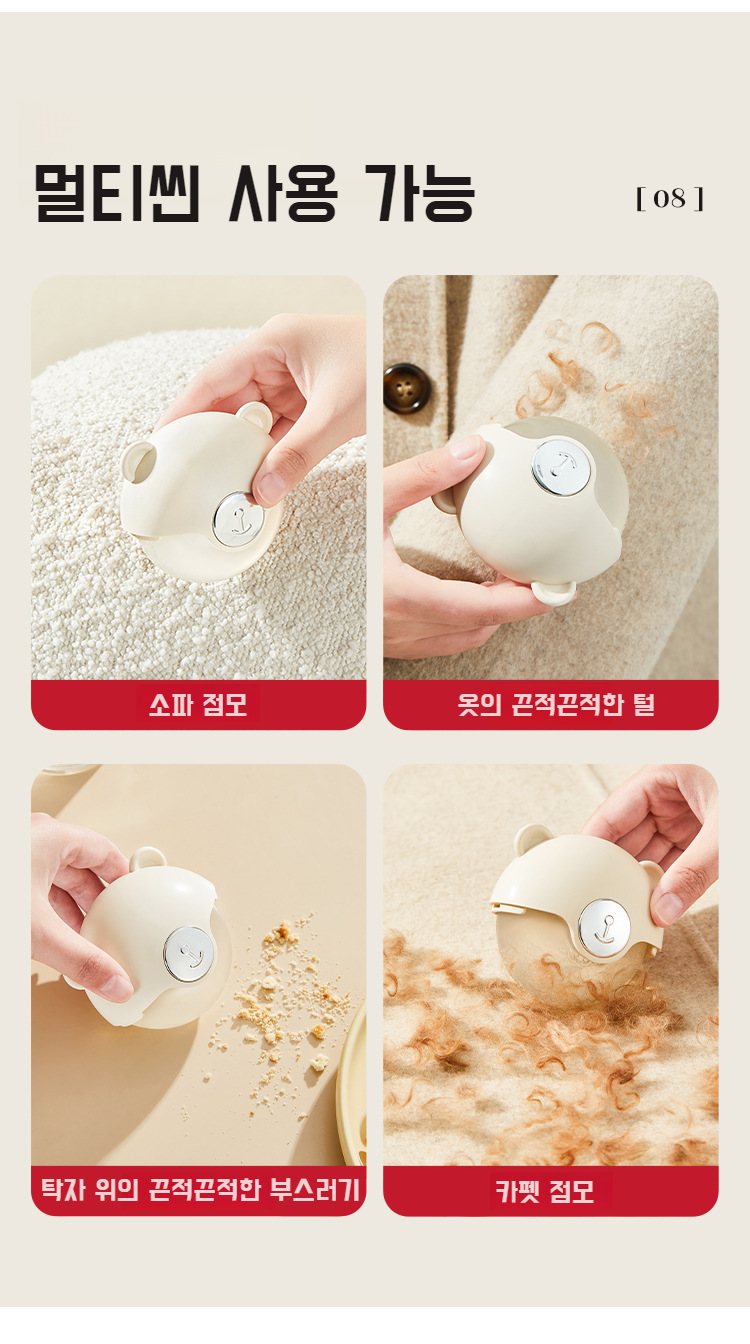 멀티씬 사용 가능

[ 08 ]

소파 점모

옷의 끈적끈적한 털

탁자 위의 끈적끈적한 부스러기

카펫 점모