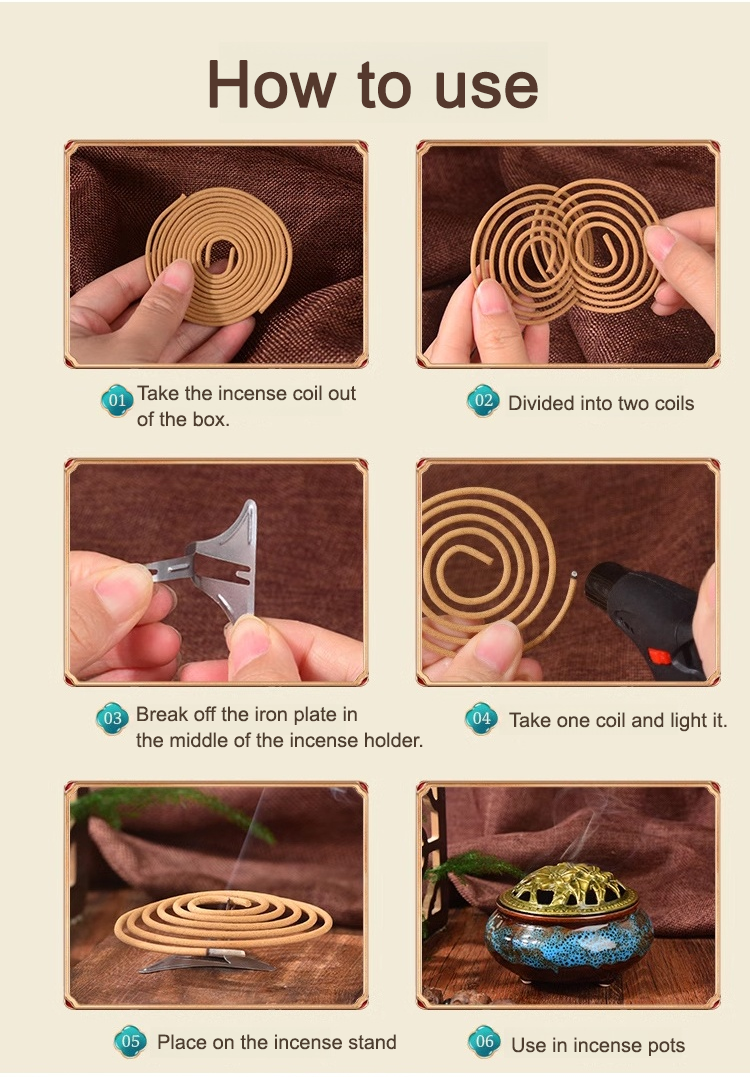 How to use

01 Take the incense coil out of the box.

02 Divided into two coils

03 Break off the iron plate in the middle of the incense holder.

04 Take one coil and light it.

05 Place on the incense stand

06 Use in incense pots