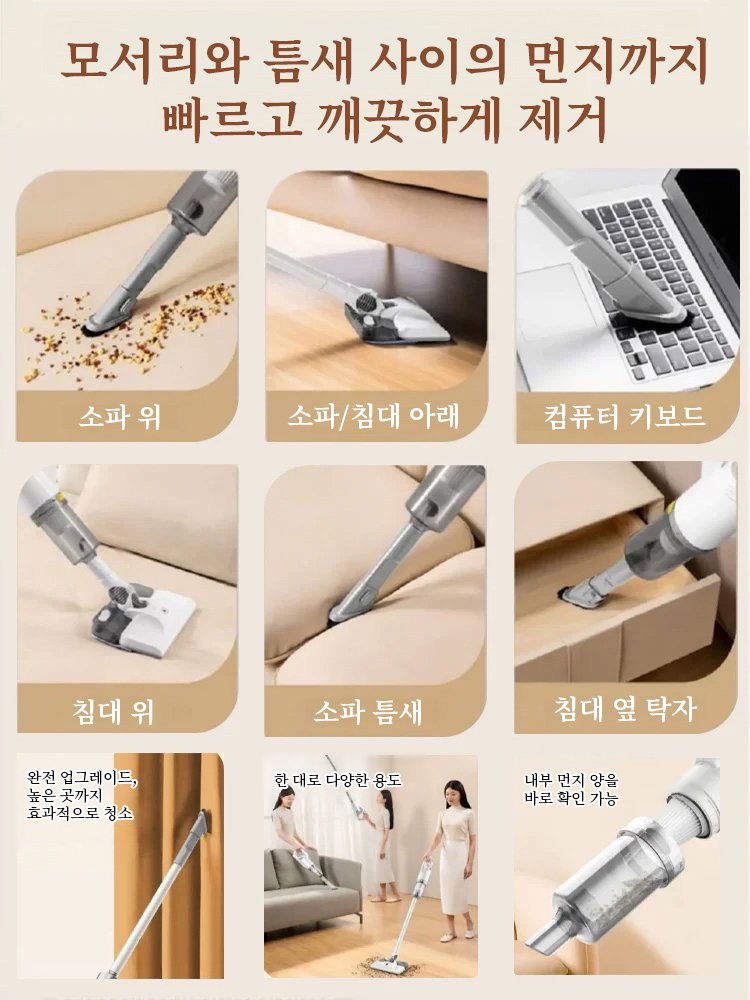 모서리와 틈새 사이의 먼지까지 빠르고 깨끗하게 제거

소파 위

소파/침대 아래

컴퓨터 키보드

침대 위

소파 틈새

침대 옆 탁자

완전 업그레이드, 높은 곳까지 효과적으로 청소

한 대로 다양한 용도

내부 먼지 양을 바로 확인 가능