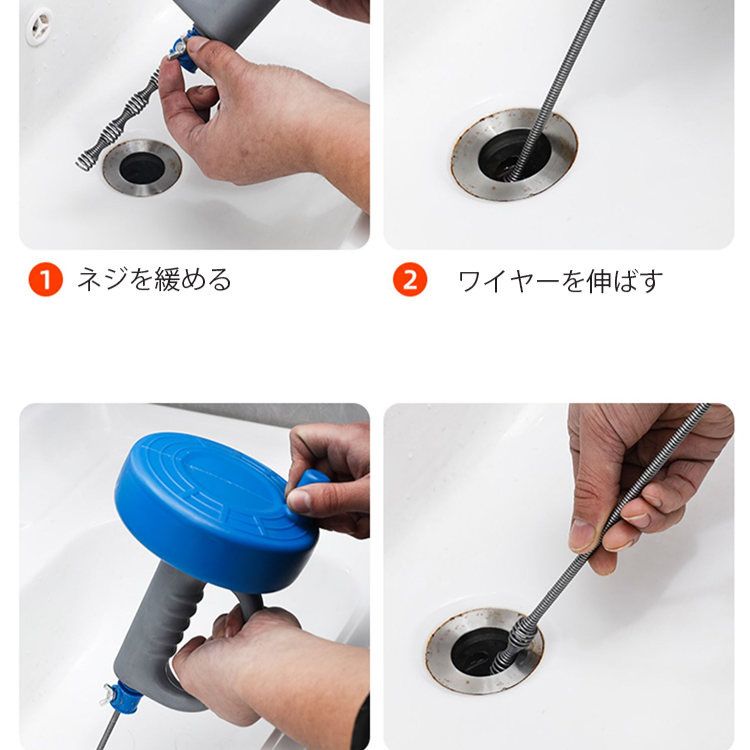 1 ネジを緩める

2 ワイヤーを伸ばす