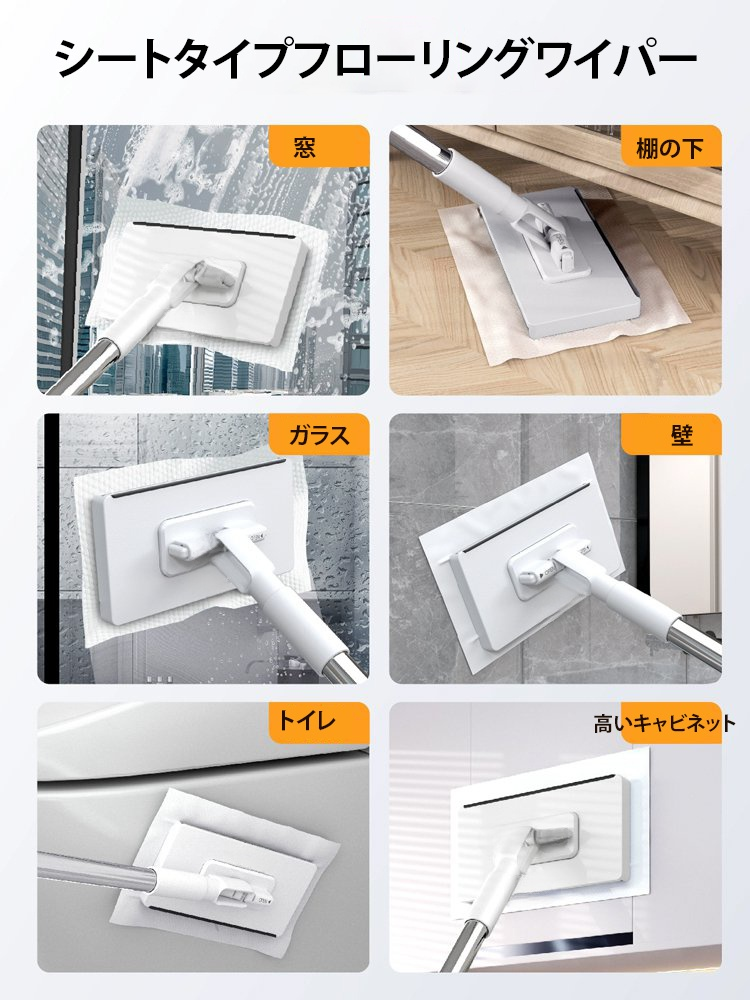 シートタイプフローリングワイパー

窓

棚の下

ガラス

壁

トイレ

高いキャビネット