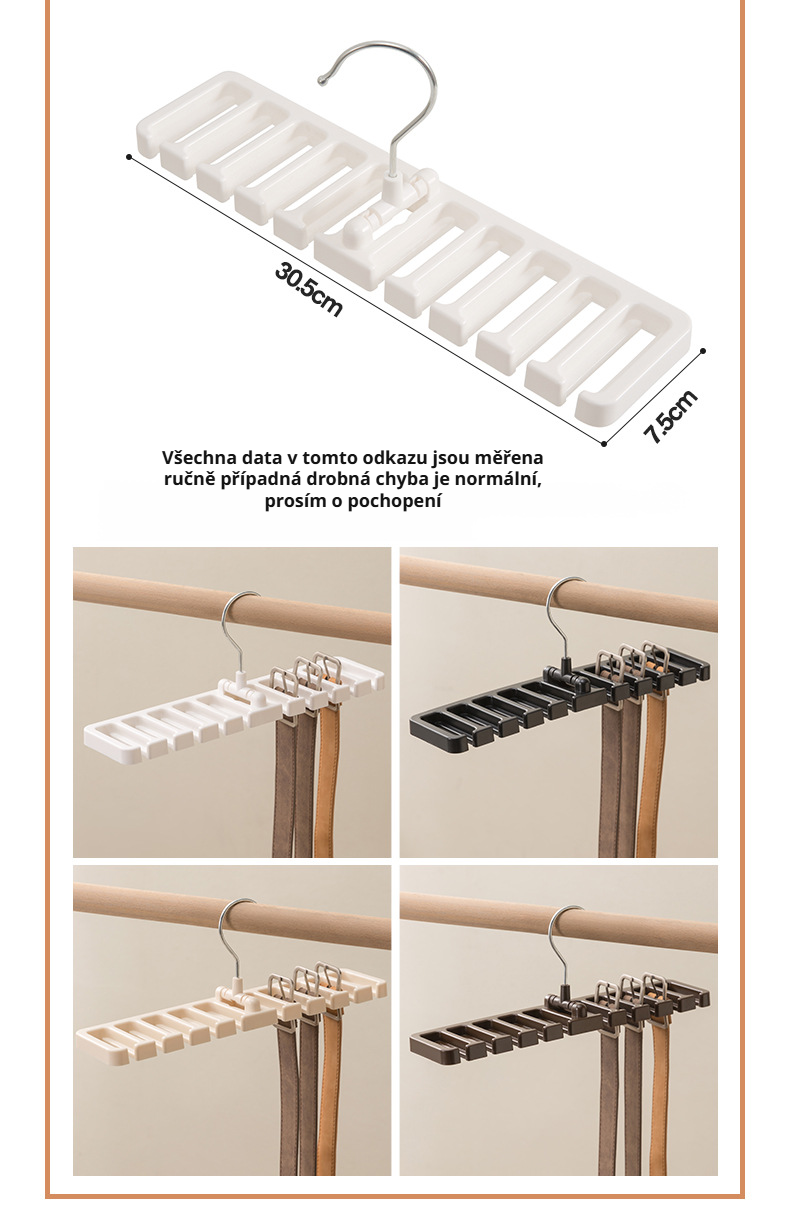 30.5cm

7.5cm

Všechna data v tomto odkazu jsou měřena ručně případná drobná chyba je normální, prosím o pochopení