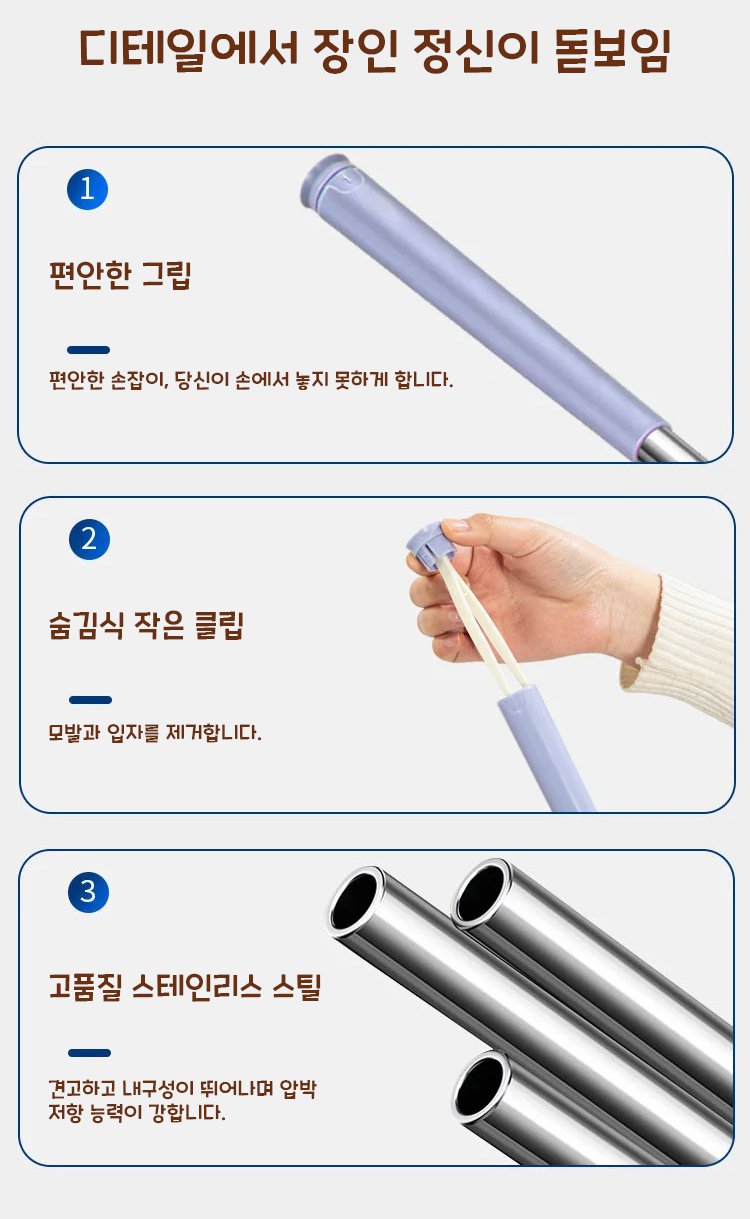 디테일에서 장인 정신이 돋보임

1

편안한 그립

편안한 손잡이, 당신이 손에서 놓지 못하게 합니다.

2

숨김식 작은 클립

모발과 입자를 제거합니다.

3

고품질 스테인리스 스틸

견고하고 내구성이 뛰어나며 압박 저항 능력이 강합니다.