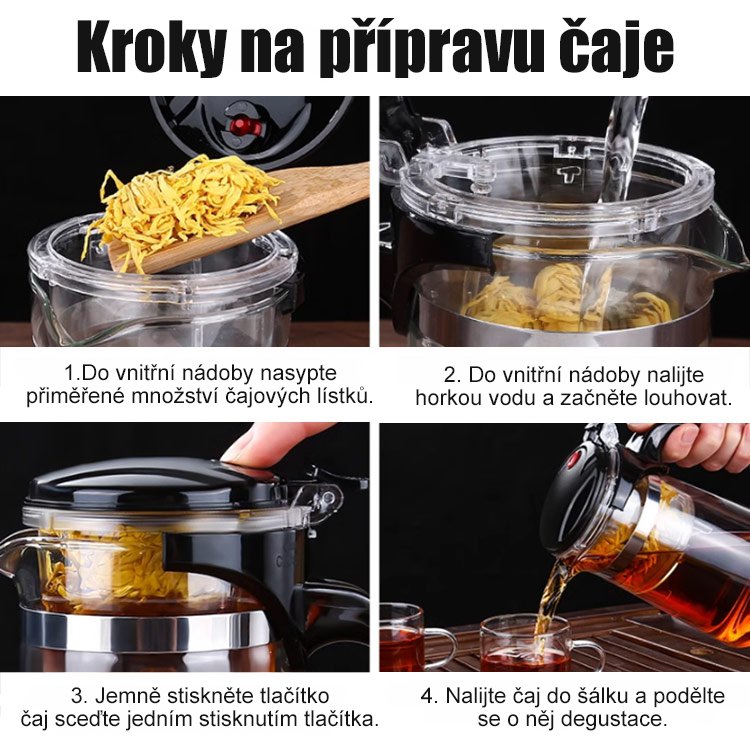 Kroky na přípravu čaje

1.Do vnitřní nádoby nasypte přiměřené množství čajových lístků.

2. Do vnitřní nádoby nalijte horkou vodu a začněte louhovat.

3. Jemně stiskněte tlačítko čaj sceďte jedním stisknutím tlačítka.

4. Nalijte čaj do šálku a podělte se o něj degustace.