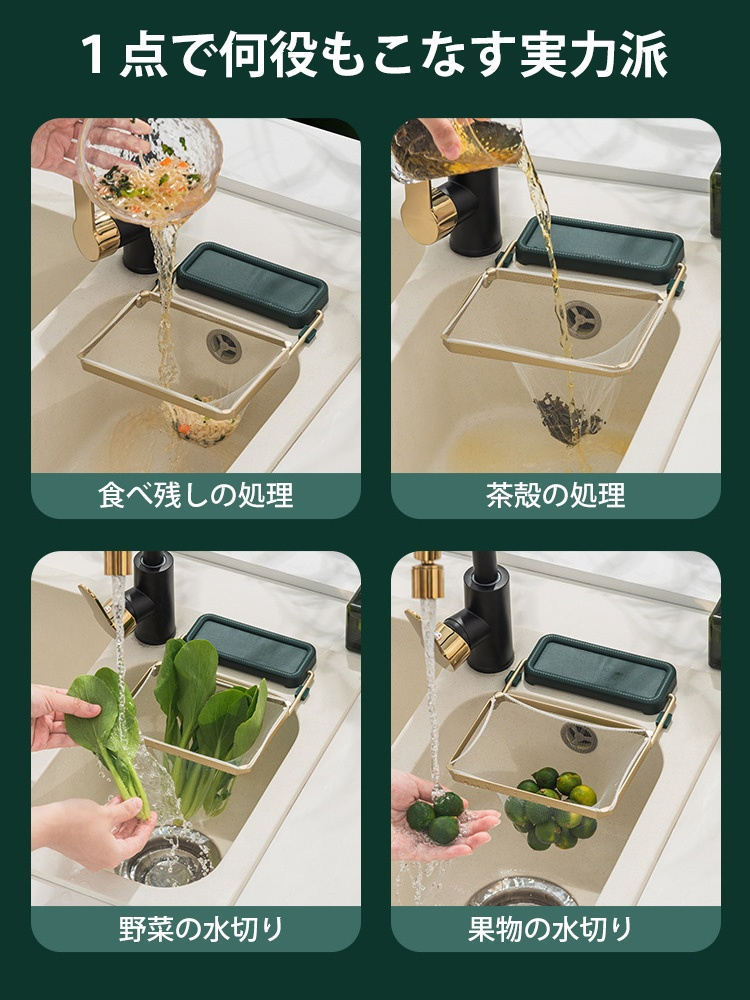 1点で何役もこなす実力派

食べ残しの処理

茶殻の処理

野菜の水切り

果物の水切り