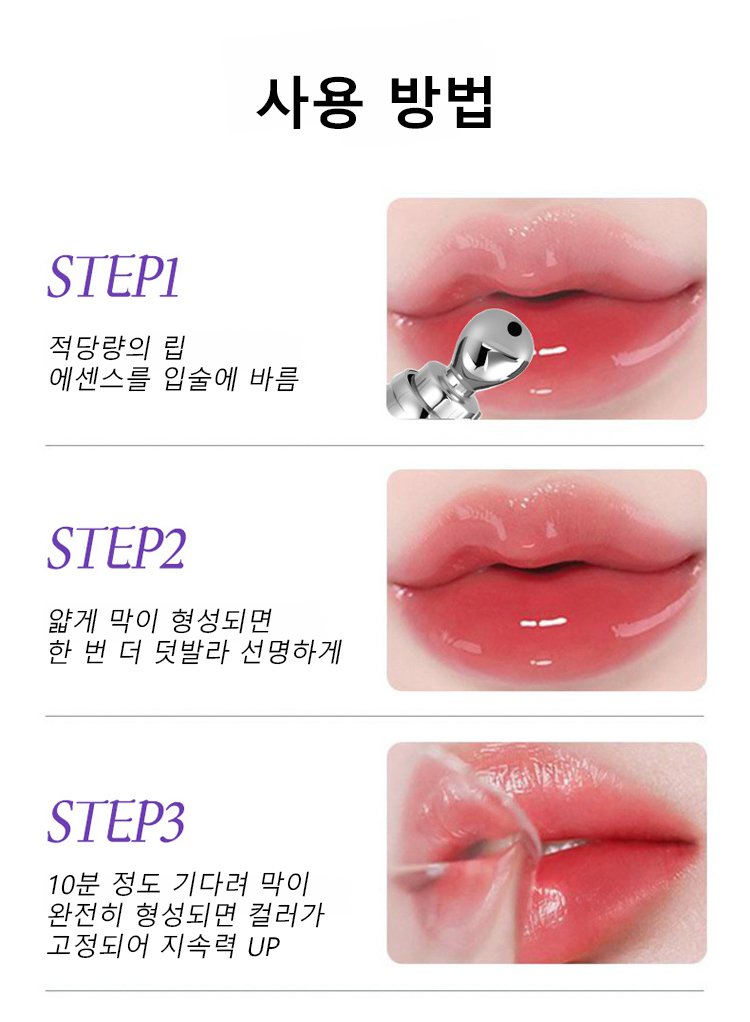 사용 방법

STEP1

적당량의 립
에센스를 입술에 바름

STEP2

얇게 막이 형성되면
한 번 더 덧발라 선명하게

STEP3

10분 정도 기다려 막이
완전히 형성되면 컬러가
고정되어 지속력 UP