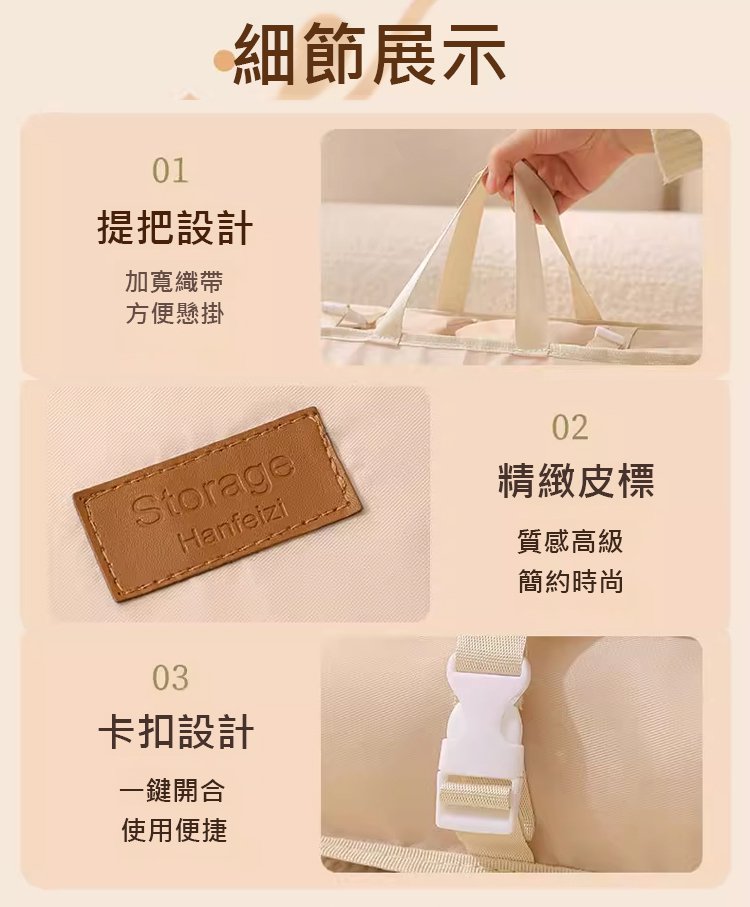 細節展示

01
提把設計
加寬織帶
方便懸掛

Storage
Hanfeizi

02
精緻皮標
質感高級
簡約時尚

03
卡扣設計
一鍵開合
使用便捷