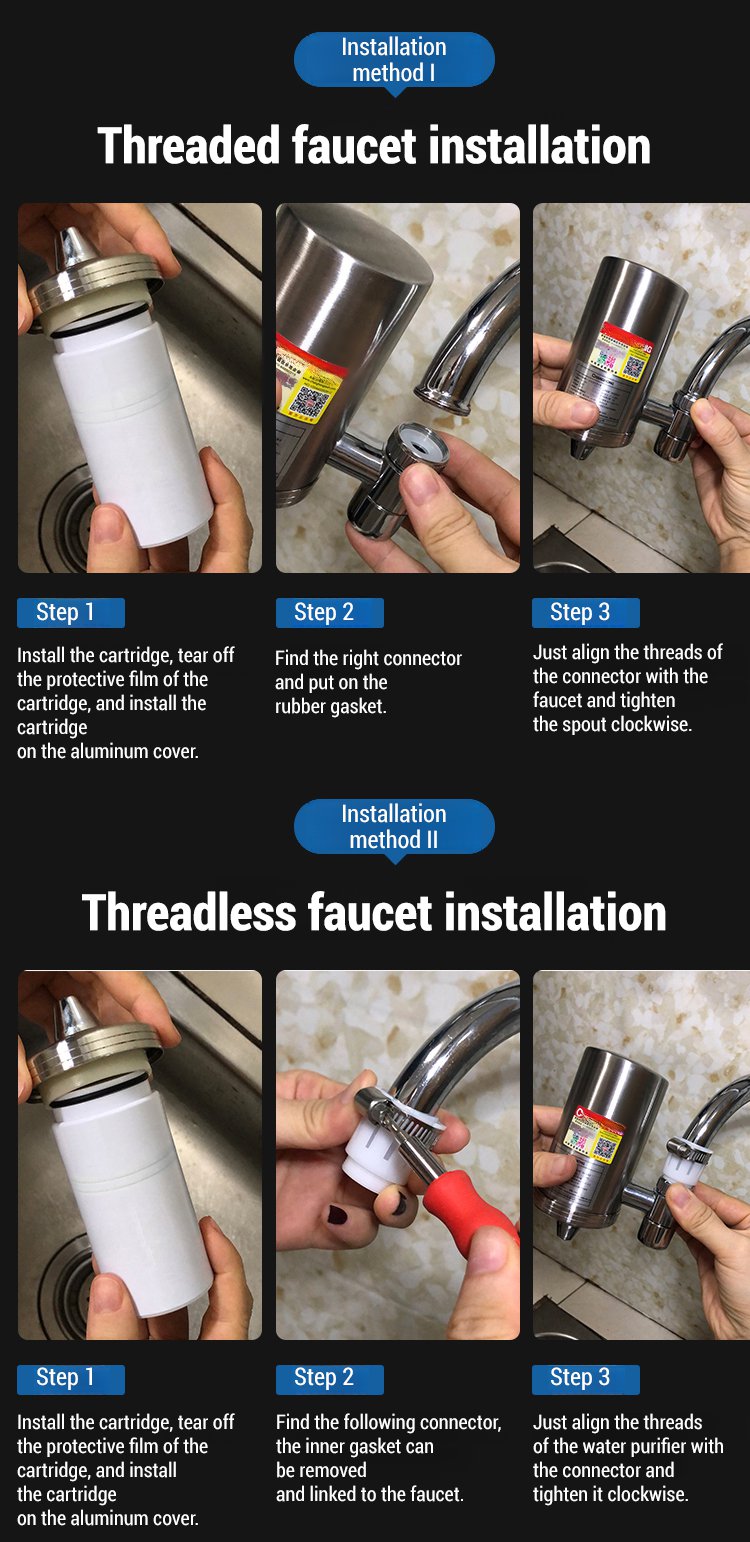 Installation method I

Threaded faucet installation

Step 1

Install the cartridge, tear off the protective film of the cartridge, and install the cartridge on the aluminum cover.

Step 2

Find the right connector and put on the rubber gasket.

Step 3

Just align the threads of the connector with the faucet and tighten the spout clockwise.

Installation method II

Threadless faucet installation

Step 1

Install the cartridge, tear off the protective film of the cartridge, and install the cartridge on the aluminum cover.

Step 2

Find the following connector, the inner gasket can be removed and linked to the faucet.

Step 3

Just align the threads of the water purifier with the connector and tighten it clockwise.