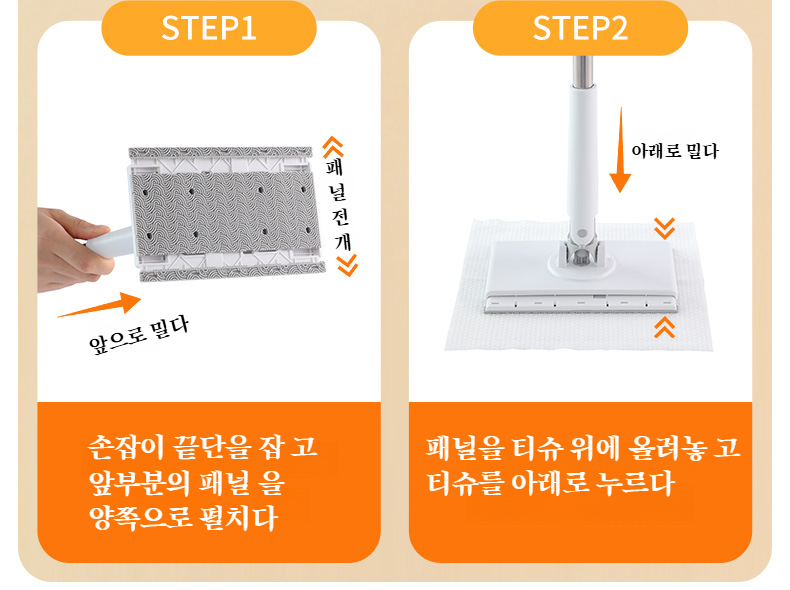 STEP1

패널전개

앞으로 밀다

손잡이 끝단을 잡 고 앞부분의 패널 을 양쪽으로 펼치다

STEP2

아래로 밀다

패널을 티슈 위에 올려놓 고 티슈를 아래로 누르다