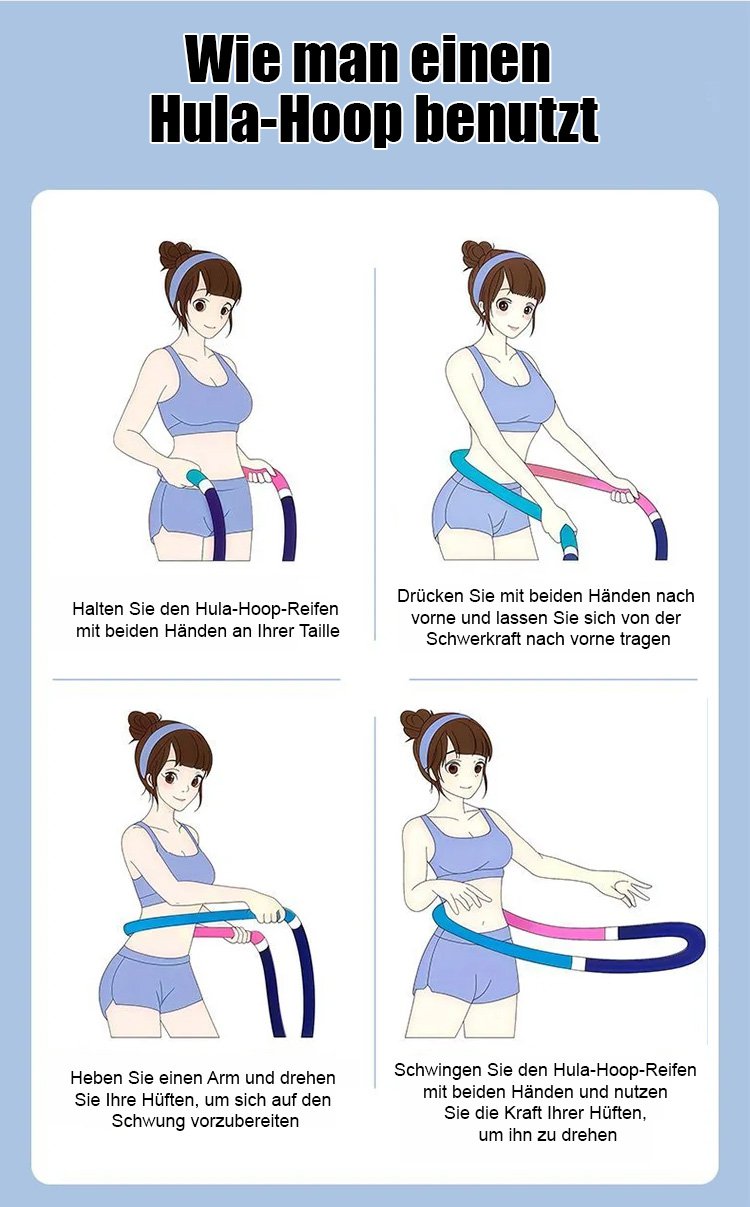 Wie man einen Hula-Hoop benutzt

Halten Sie den Hula-Hoop-Reifen mit beiden Händen an Ihrer Taille

Drücken Sie mit beiden Händen nach vorne und lassen Sie sich von der Schwerkraft nach vorne tragen

Heben Sie einen Arm und drehen Sie Ihre Hüften, um sich auf den Schwung vorzubereiten

Schwingen Sie den Hula-Hoop-Reifen mit beiden Händen und nutzen Sie die Kraft Ihrer Hüften, um ihn zu drehen