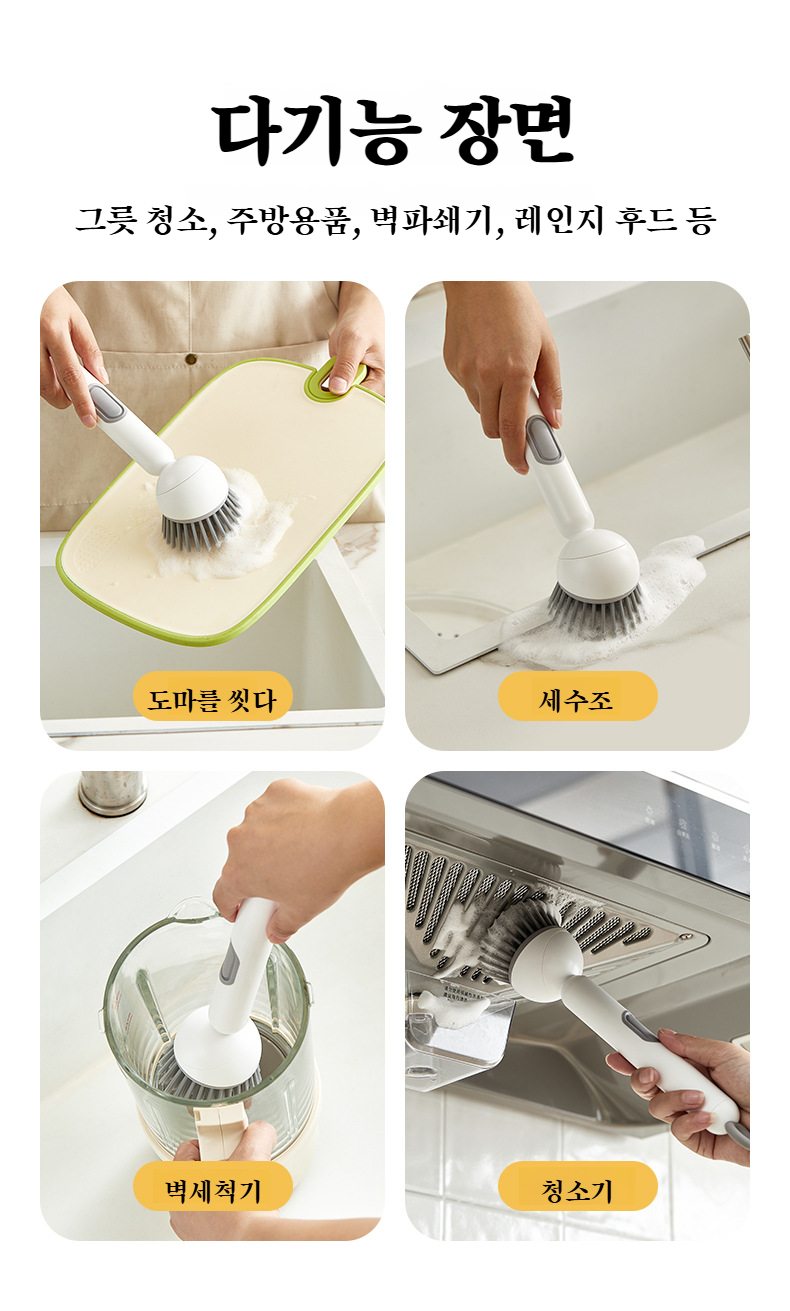 다기능 장면

그릇 청소, 주방용품, 벽파쇄기, 레인지 후드 등

도마를 씻다

세수조

벽세척기

청소기