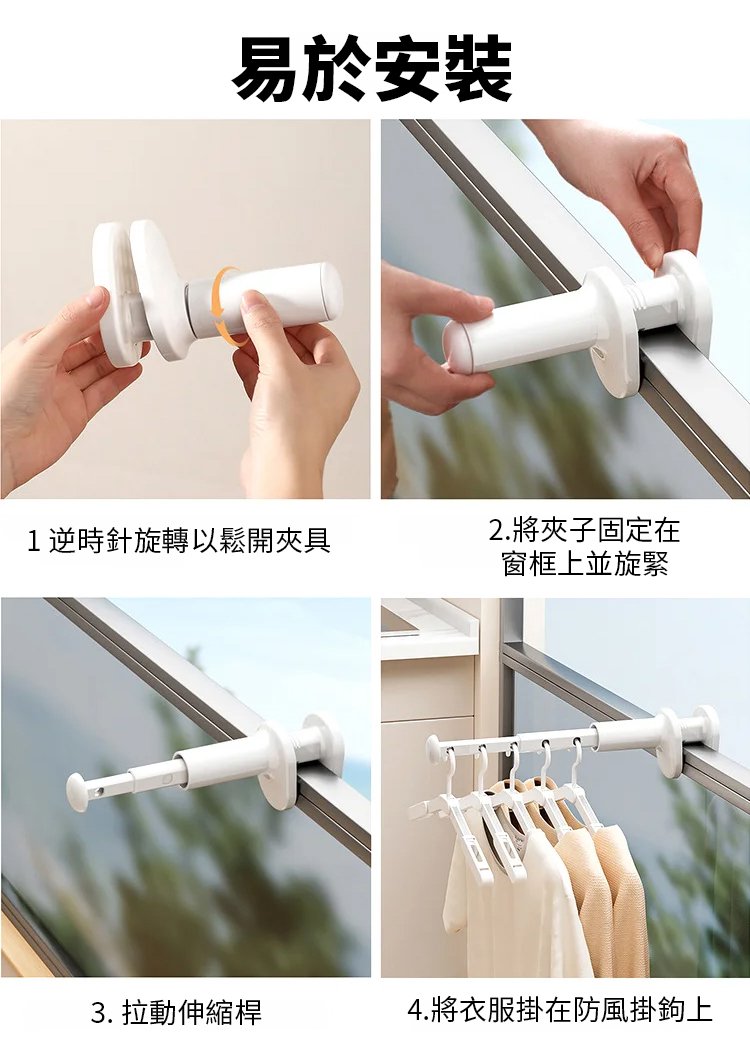 易於安裝

1 逆時針旋轉以鬆開夾具

2.將夾子固定在窗框上並旋緊

3. 拉動伸縮桿

4.將衣服掛在防風掛鉤上