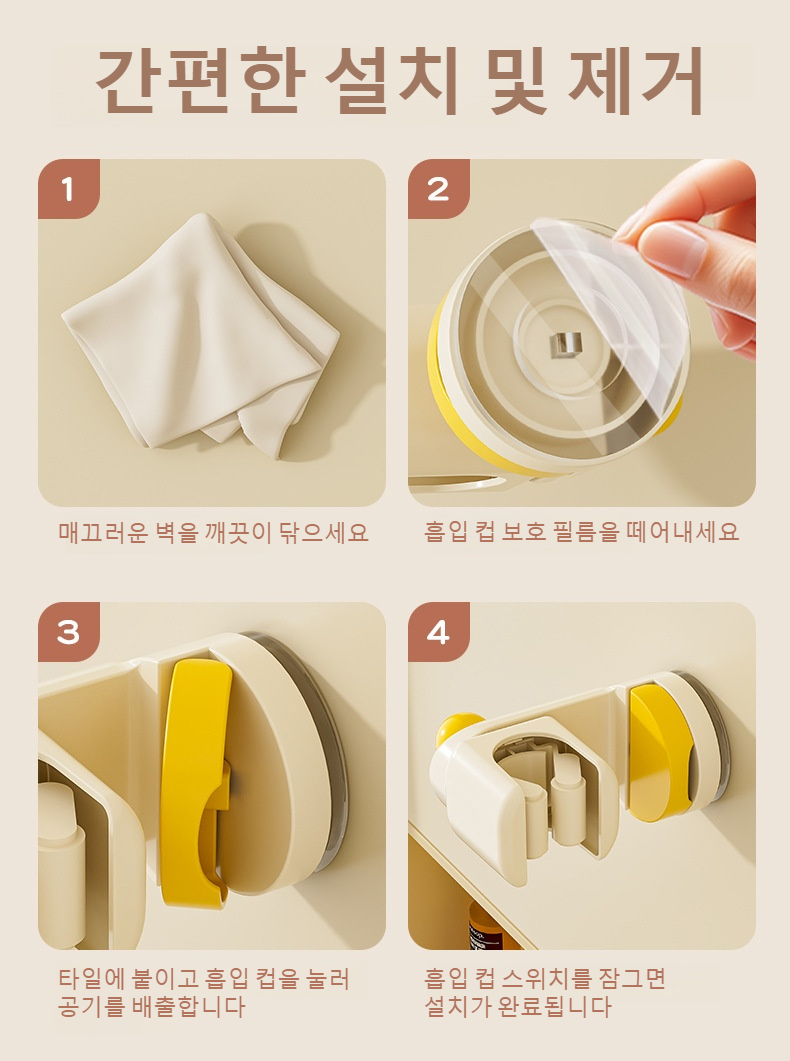 간편한 설치 및 제거

1

매끄러운 벽을 깨끗이 닦으세요

2

흡입 컵 보호 필름을 떼어내세요

3

타일에 붙이고 흡입 컵을 눌러 공기를 배출합니다

4

흡입 컵 스위치를 잠그면 설치가 완료됩니다