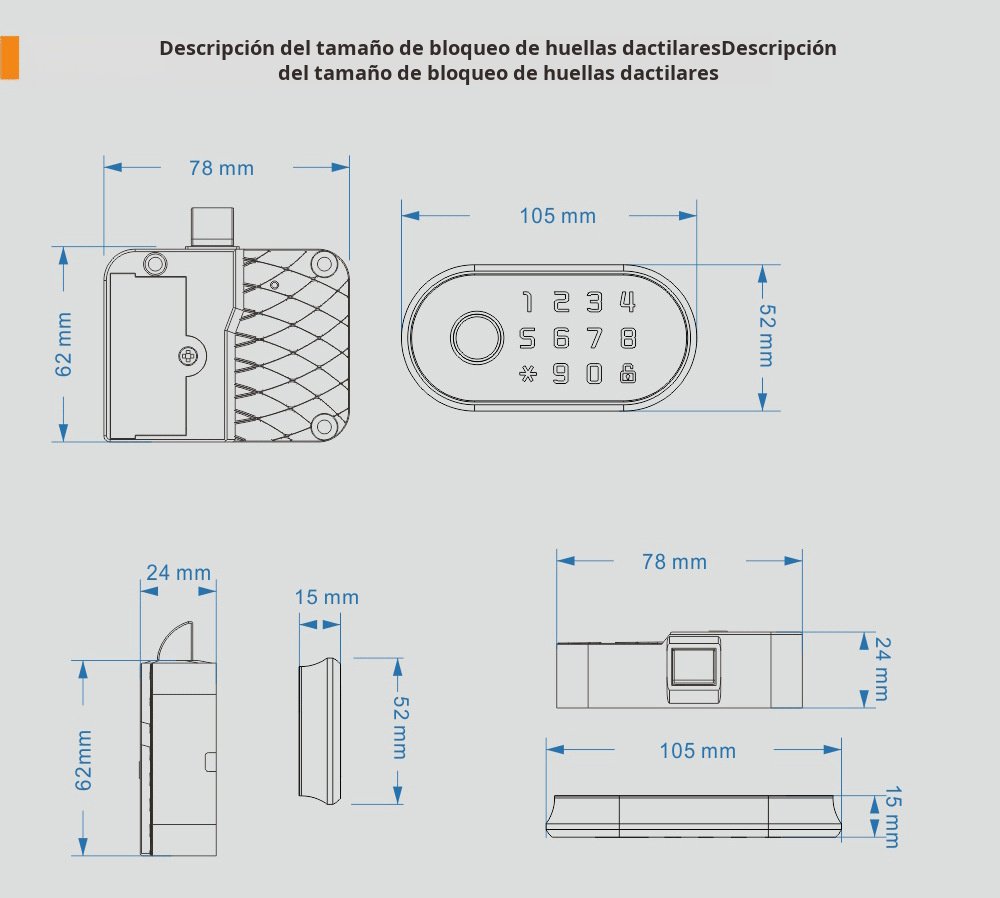 Descripción del tamaño de bloqueo de huellas dactilaresDescripción del tamaño de bloqueo de huellas dactilares

78 mm

62 mm

105 mm

1 2 3 4
5 6 7 8
* 9 0

52 mm

24 mm

62mm

15 mm

52 mm

78 mm

24 mm

105 mm

15 mm