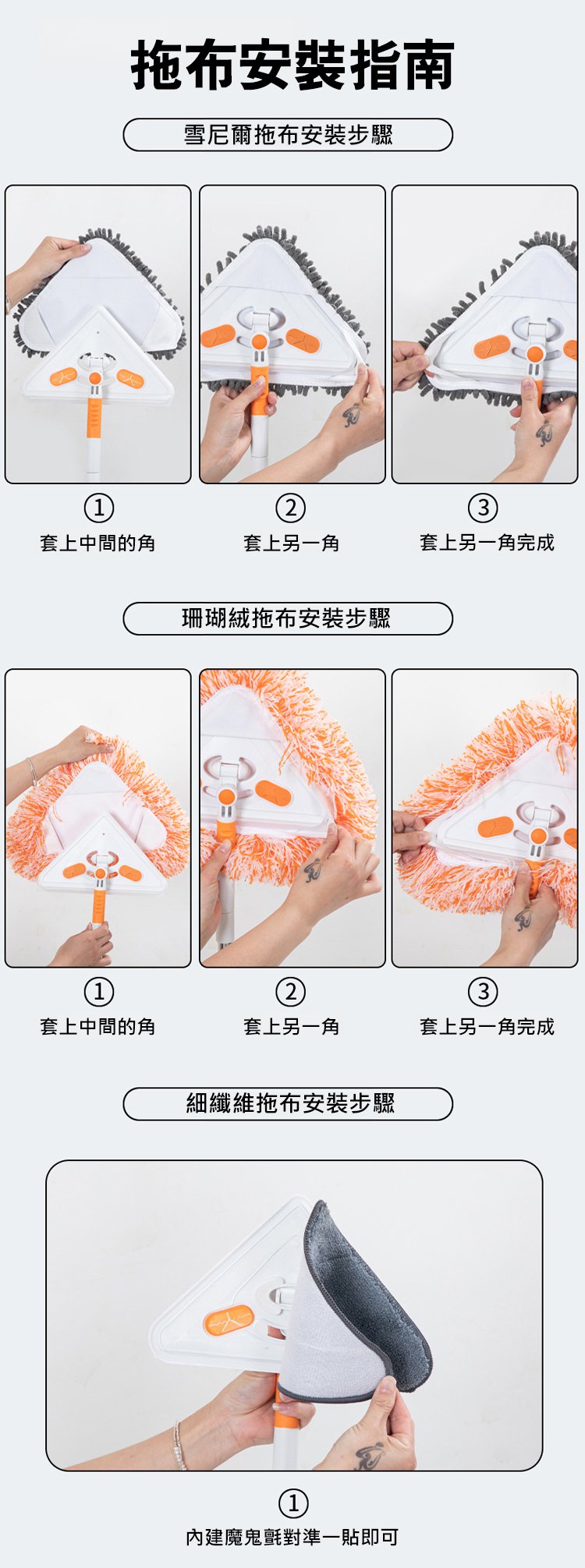 拖布安裝指南

雪尼爾拖布安裝步驟

①
套上中間的角

②
套上另一角

③
套上另一角完成

珊瑚絨拖布安裝步驟

①
套上中間的角

②
套上另一角

③
套上另一角完成

細纖維拖布安裝步驟

①
內建魔鬼氈對準一貼即可